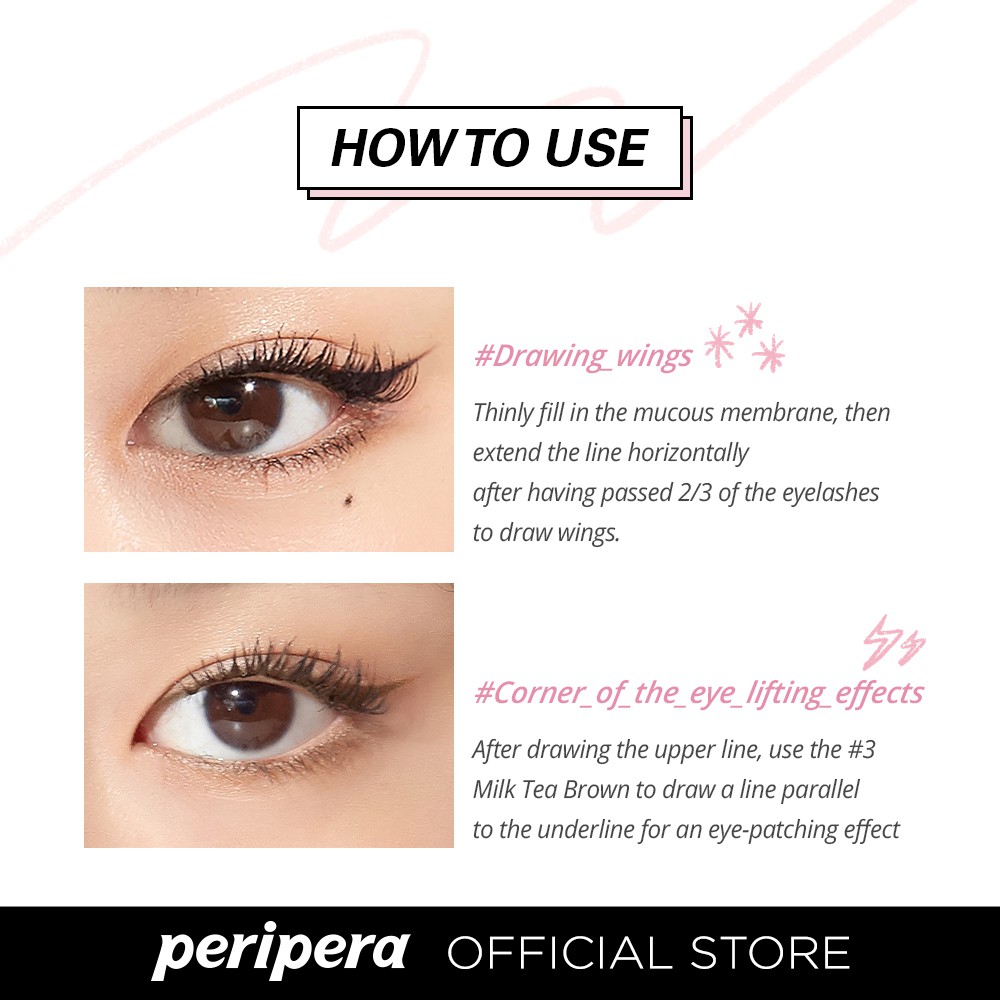 HOW TO USE

#Drawing_wings

Thinly fill in the mucous membrane, then extend the line horizontally after having passed 2/3 of the eyelashes to draw wings.

#Corner_of_the_eye_lifting_effects

After drawing the upper line, use the #3 Milk Tea Brown to draw a line parallel to the underline for an eye-patching effect

peripera OFFICIAL STORE