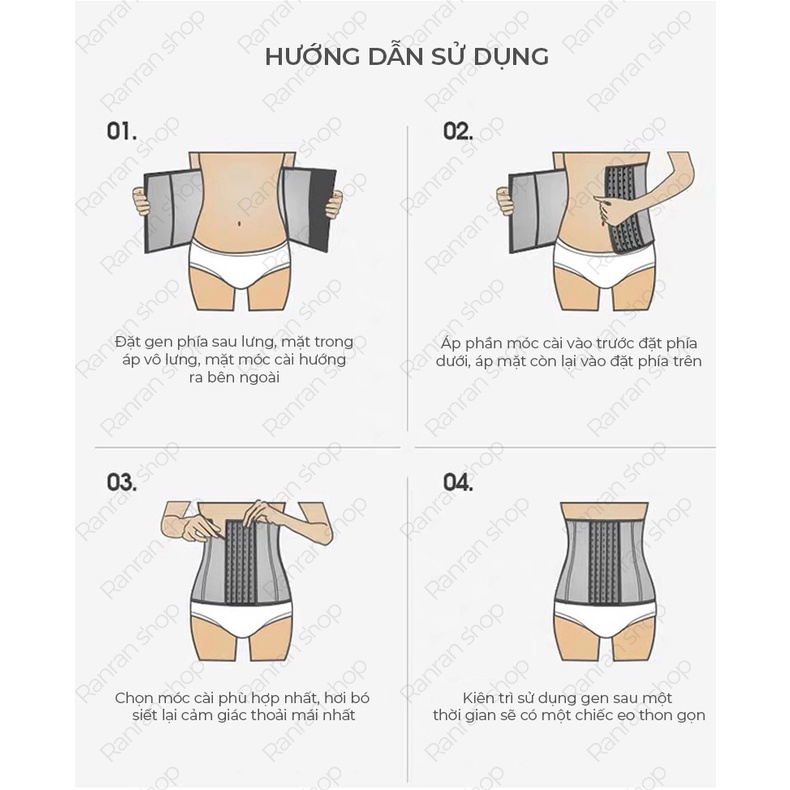 HƯỚNG DẪN SỬ DỤNG

01.

Đặt gen phía sau lưng, mặt trong áp vô lưng, mặt móc cài hướng ra bên ngoài

02.

Áp phần móc cài vào trước đặt phía dưới, áp mặt còn lại vào đặt phía trên

03.

Chọn móc cài phù hợp nhất, hơi bó siết lại cảm giác thoải mái nhất

04.

Kiên trì sử dụng gen sau một thời gian sẽ có một chiếc eo thon gọn

Ranran shop