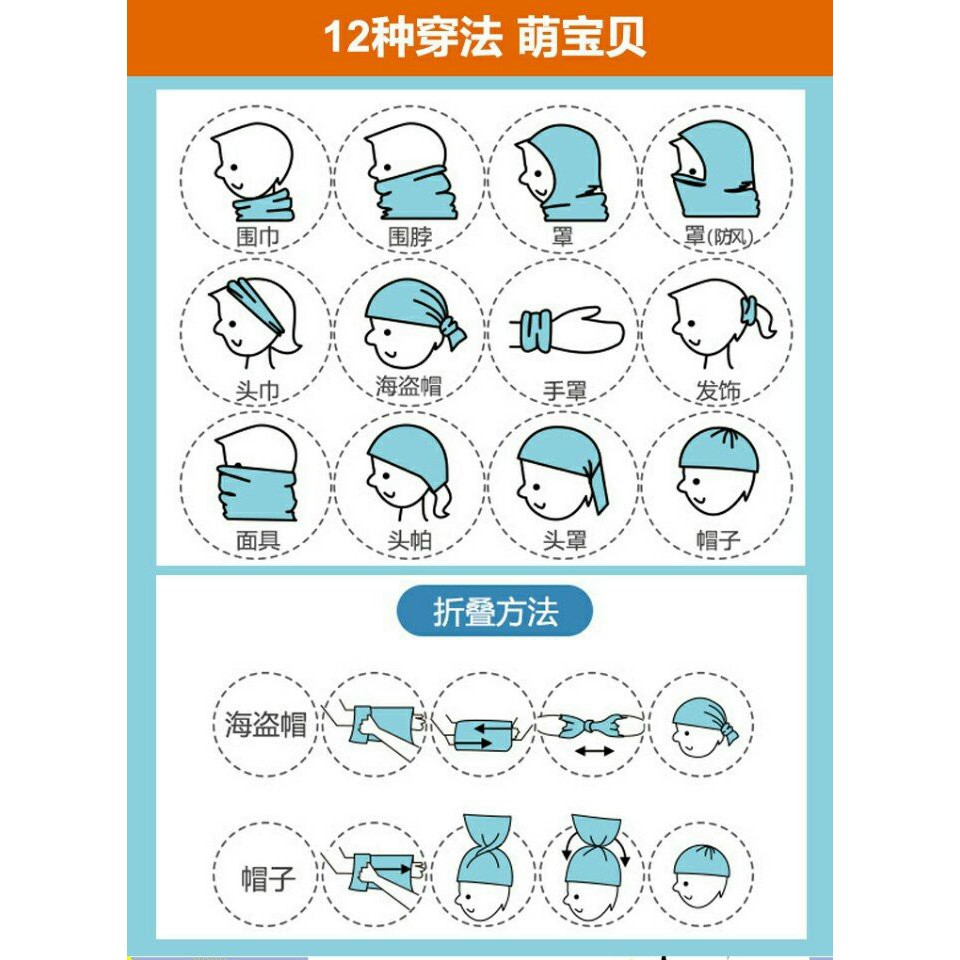 12种穿法 萌宝贝

围巾
围脖
罩
罩(防风)
头巾
海盗帽
手罩
发饰
面具
头帕
头罩
帽子

折叠方法

海盗帽

帽子