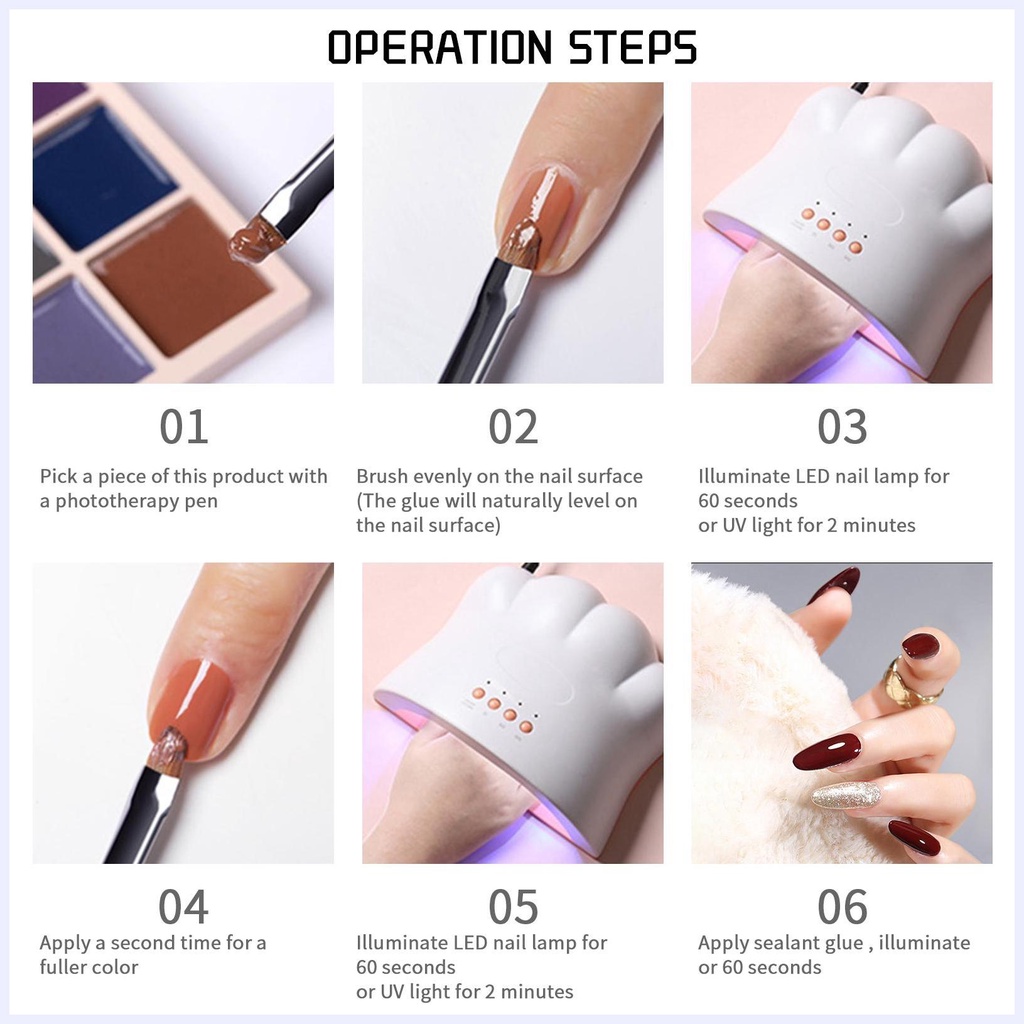 OPERATION STEPS

01
Pick a piece of this product with a phototherapy pen

02
Brush evenly on the nail surface (The glue will naturally level on the nail surface)

03
Illuminate LED nail lamp for 60 seconds
or UV light for 2 minutes

04
Apply a second time for a fuller color

05
Illuminate LED nail lamp for 60 seconds
or UV light for 2 minutes

06
Apply sealant glue , illuminate or 60 seconds