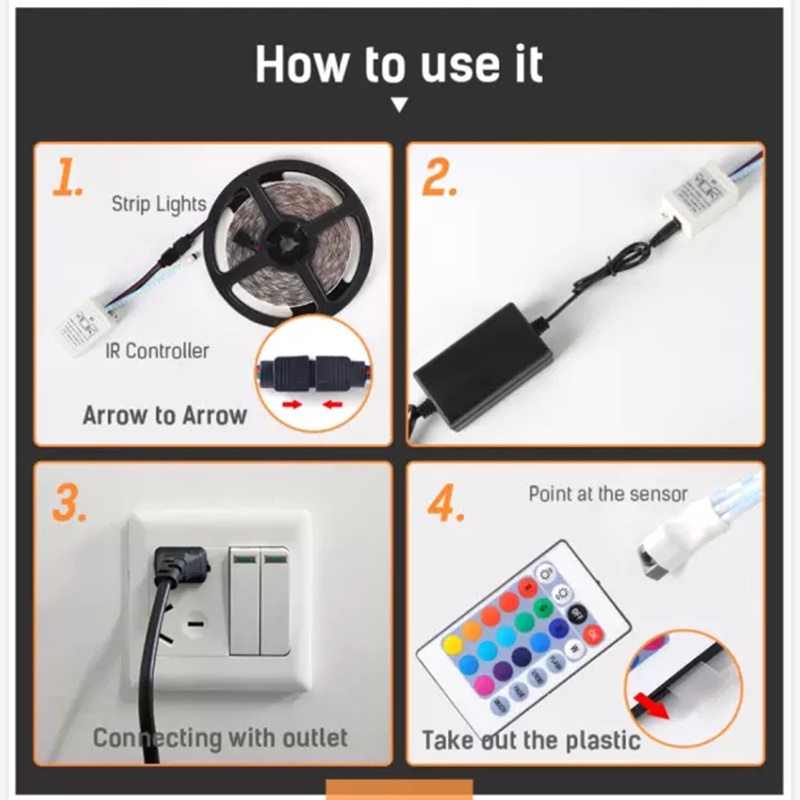 How to use it

1.

Strip Lights

IR Controller

Arrow to Arrow

2.

3.

Connecting with outlet

4.

Point at the sensor

Take out the plastic