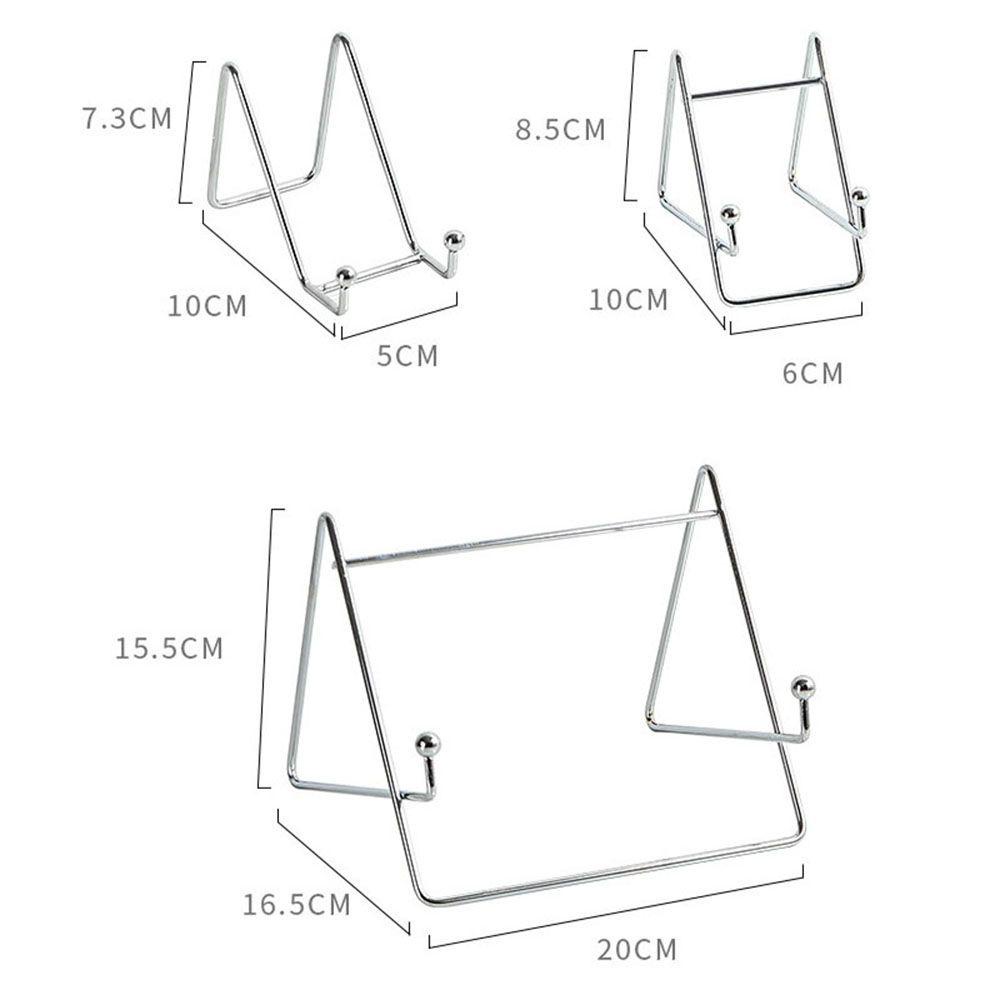 7.3CM

10CM

5CM

8.5CM

10CM

6CM

15.5CM

16.5CM

20CM