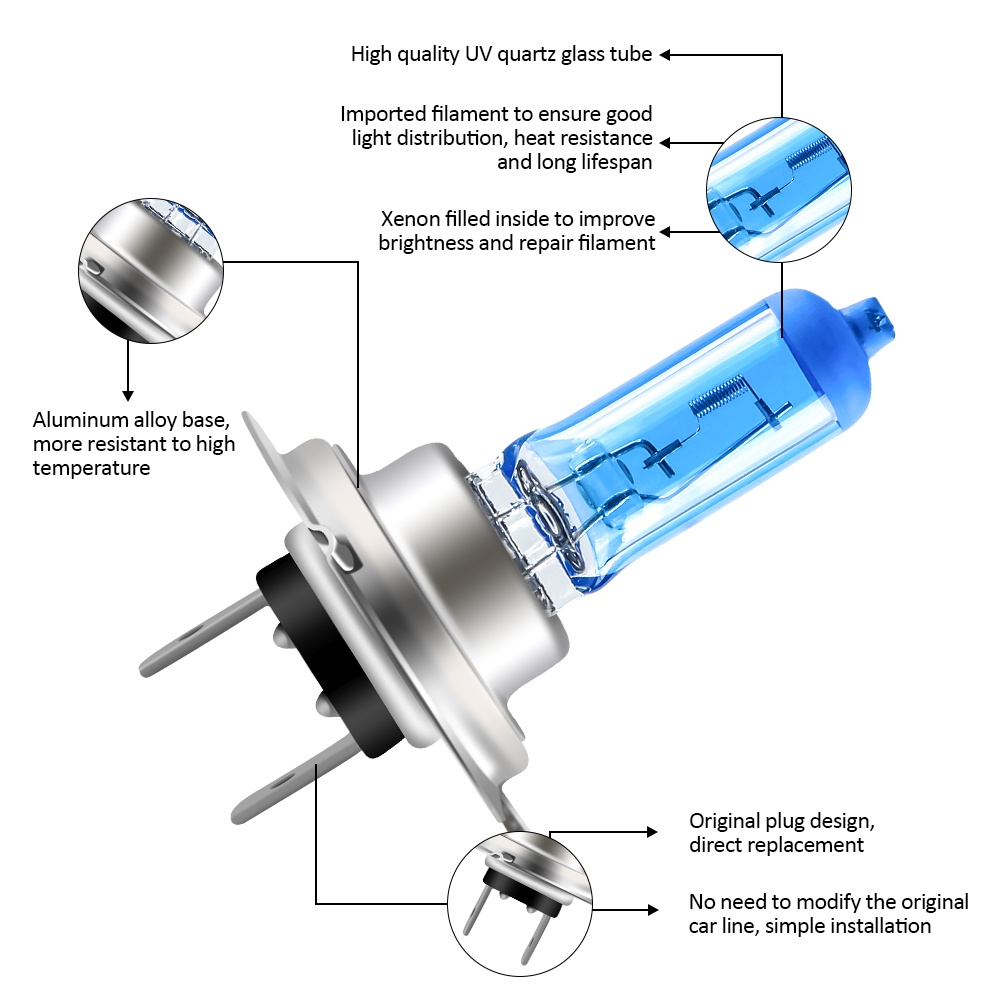 High quality UV quartz glass tube

Imported filament to ensure good light distribution, heat resistance and long lifespan

Xenon filled inside to improve brightness and repair filament

Aluminum alloy base, more resistant to high temperature

Original plug design, direct replacement

No need to modify the original car line, simple installation