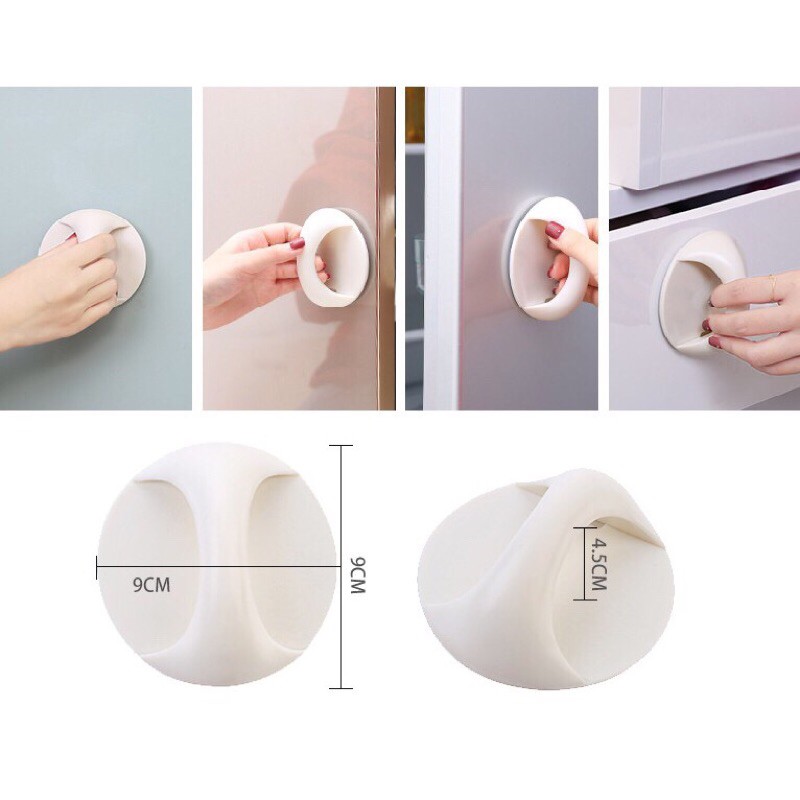 9CM

9CM

4.5CM