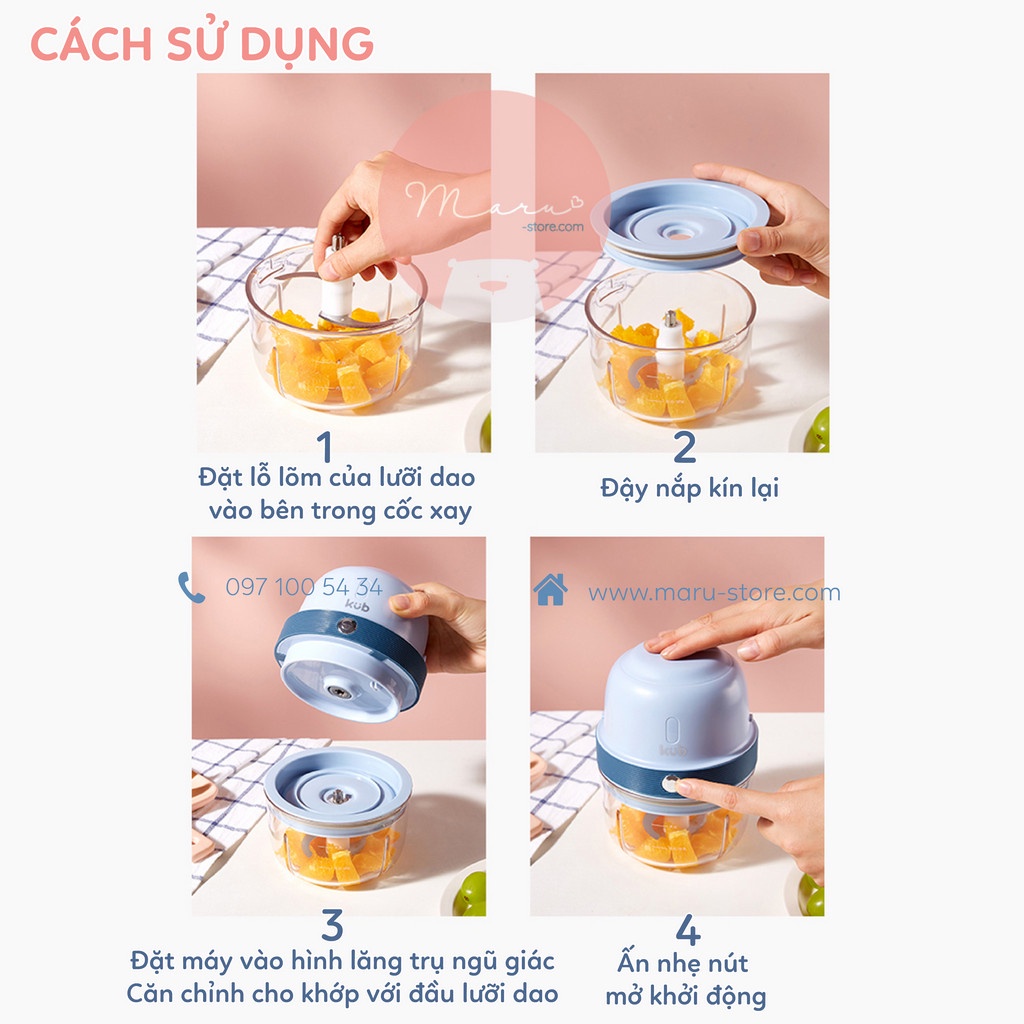 CÁCH SỬ DỤNG

Maru
-store.com

1
Đặt lỗ lõm của lưỡi dao vào bên trong cốc xay

2
Đậy nắp kín lại

097 100 54 34

kub

www.maru-store.com

kub

3
Đặt máy vào hình lăng trụ ngũ giác
Căn chỉnh cho khớp với đầu lưỡi dao

4
Ấn nhẹ nút
mở khởi động