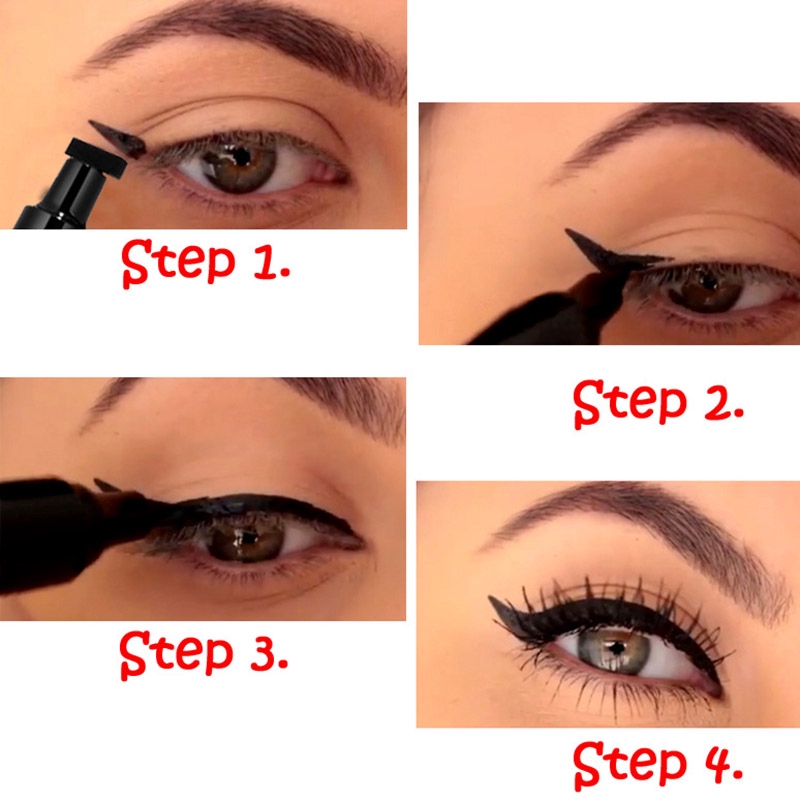 Step 1.

Step 2.

Step 3.

Step 4.