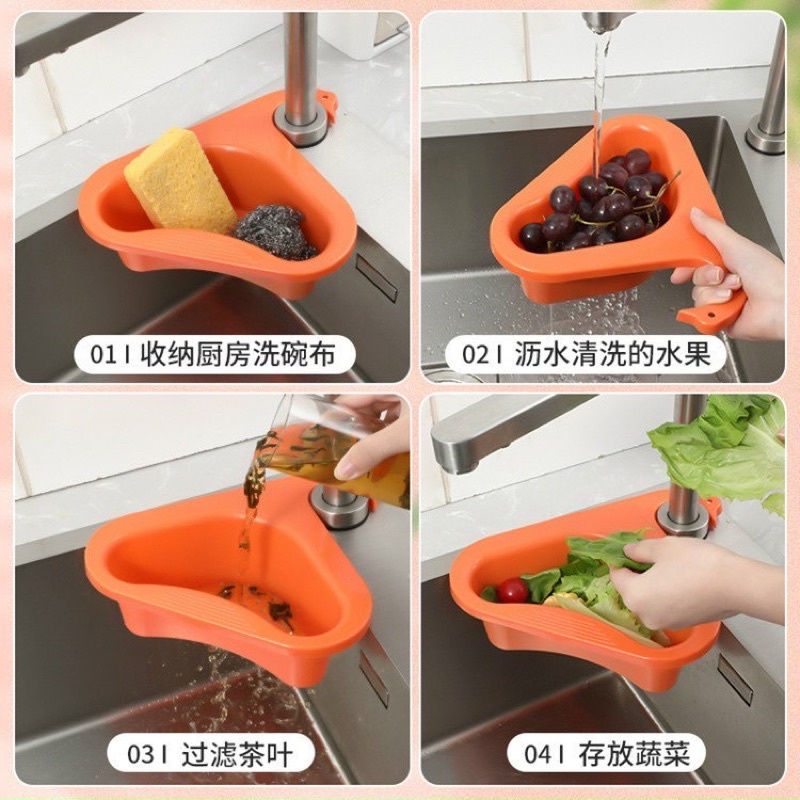 01 I 收纳厨房洗碗布

02 I 沥水清洗的水果

03 I 过滤茶叶

04 I 存放蔬菜