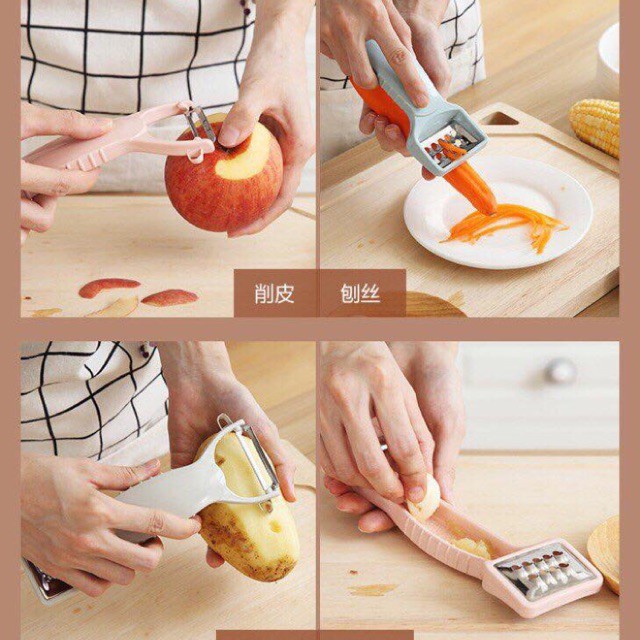 削皮

刨丝