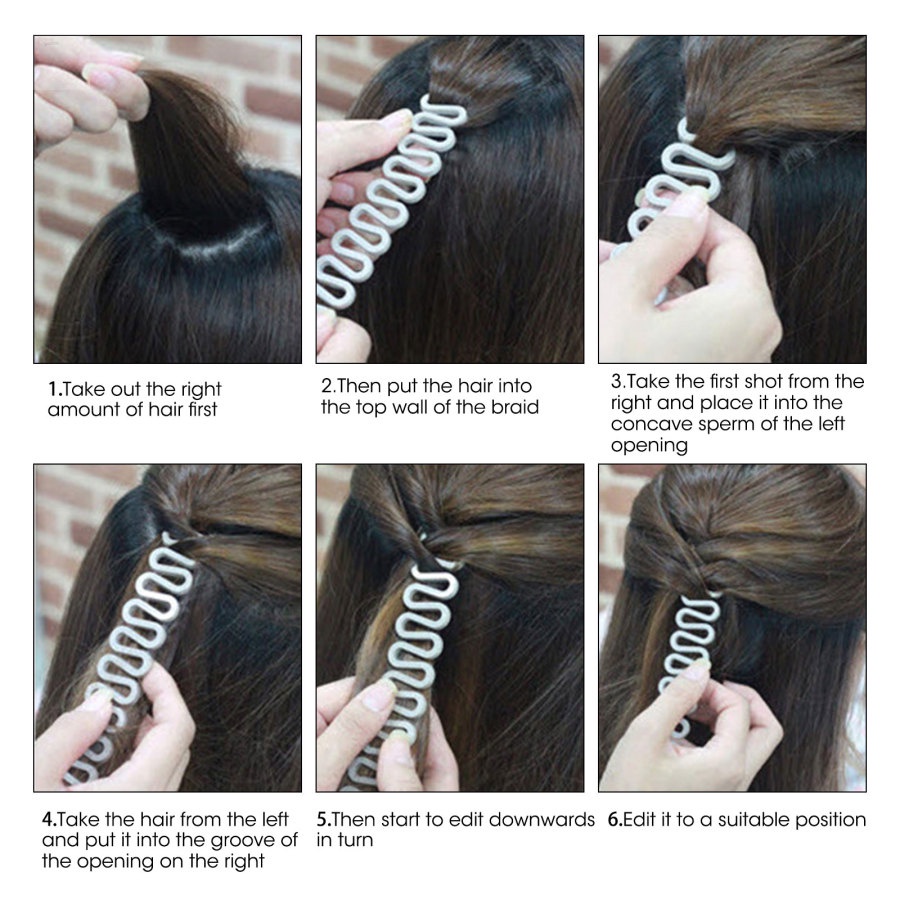 1.Take out the right amount of hair first

2.Then put the hair into the top wall of the braid

3.Take the first shot from the right and place it into the concave sperm of the left opening

4.Take the hair from the left and put it into the groove of the opening on the right

5.Then start to edit downwards in turn

6.Edit it to a suitable position