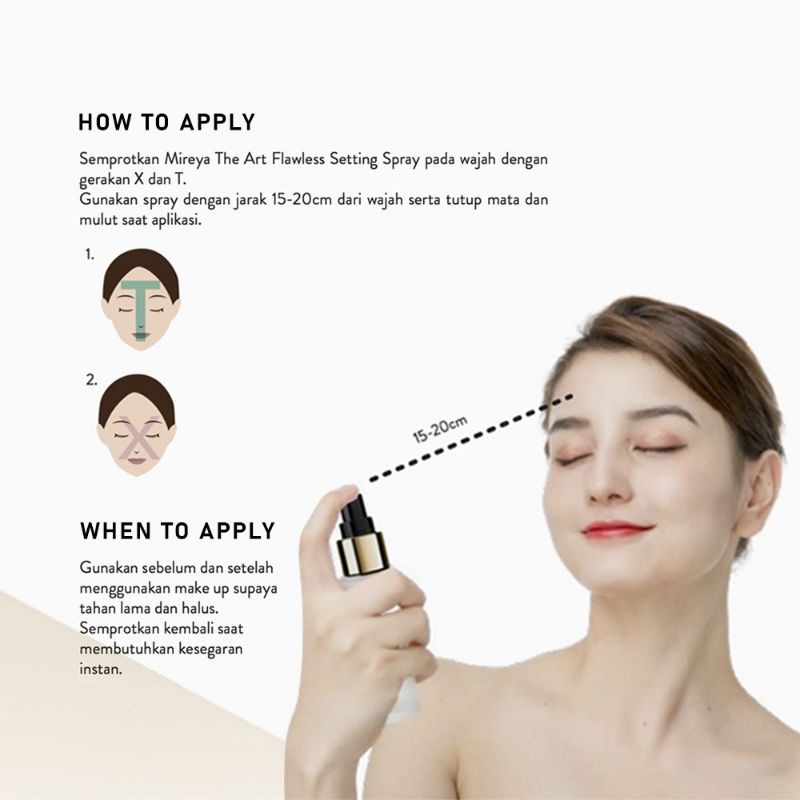 HOW TO APPLY

Semprotkan Mireya The Art Flawless Setting Spray pada wajah dengan gerakan X dan T.
Gunakan spray dengan jarak 15-20cm dari wajah serta tutup mata dan mulut saat aplikasi.

1.

2.

15-20cm

WHEN TO APPLY

Gunakan sebelum dan setelah menggunakan make up supaya tahan lama dan halus. Semprotkan kembali saat membutuhkan kesegaran instan.