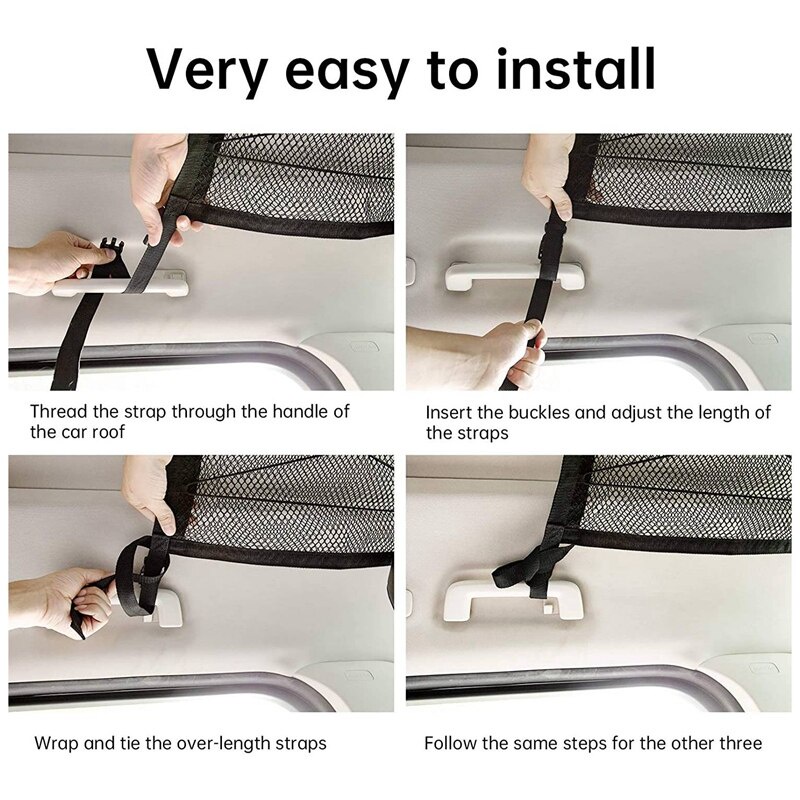 Very easy to install

Thread the strap through the handle of the car roof

Insert the buckles and adjust the length of the straps

Wrap and tie the over-length straps

Follow the same steps for the other three