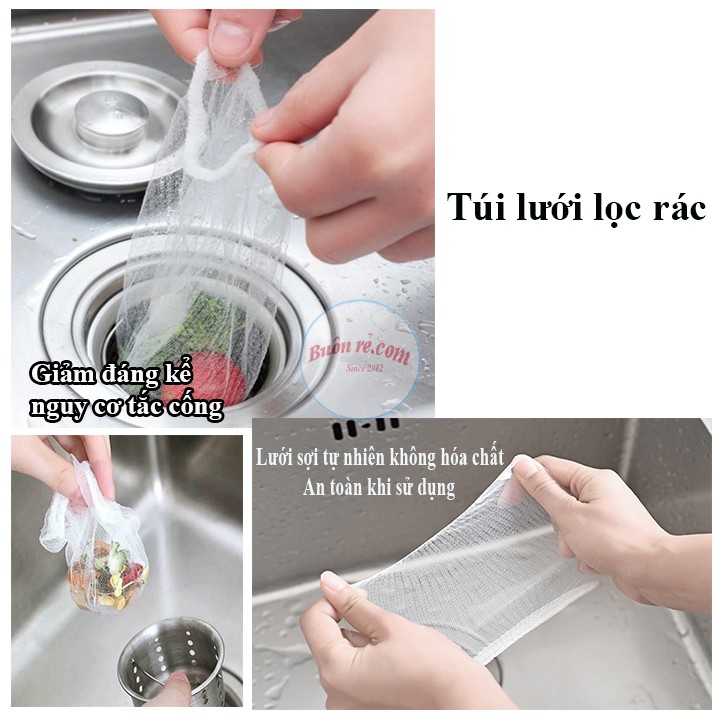 Túi lưới lọc rác

Buôn rẻ.com
Since 2012

Giảm đáng kể nguy cơ tắc cống

Lưới sợi tự nhiên không hóa chất
An toàn khi sử dụng