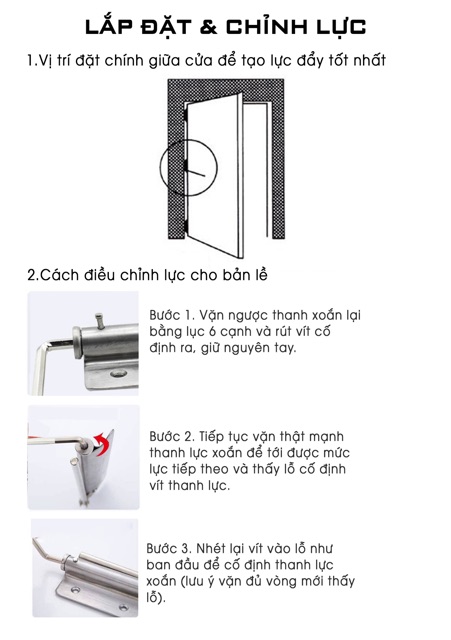 LẮP ĐẶT & CHỈNH LỰC

1.Vị trí đặt chính giữa cửa để tạo lực đẩy tốt nhất

2.Cách điều chỉnh lực cho bản lề

Bước 1. Vặn ngược thanh xoắn lại bằng lục 6 cạnh và rút vít cố định ra, giữ nguyên tay.

Bước 2. Tiếp tục vặn thật mạnh thanh lực xoắn để tới được mức lực tiếp theo và thấy lỗ cố định vít thanh lực.

Bước 3. Nhét lại vít vào lỗ như ban đầu để cố định thanh lực xoắn (lưu ý vặn đủ vòng mới thấy lỗ).