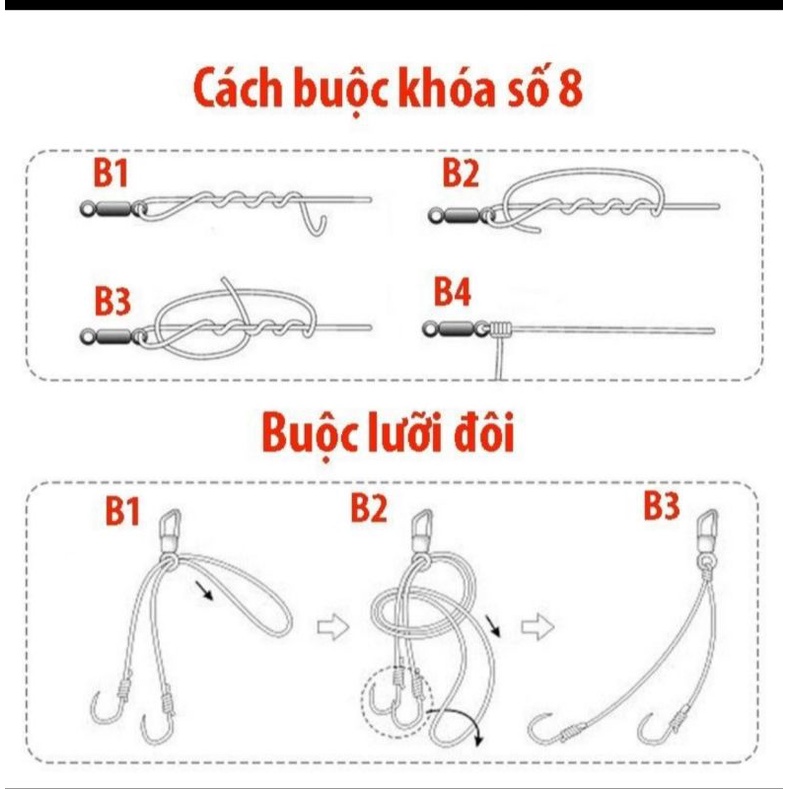 Cách buộc khóa số 8

B1

B2

B3

B4

Buộc lưỡi đôi

B1

B2

B3