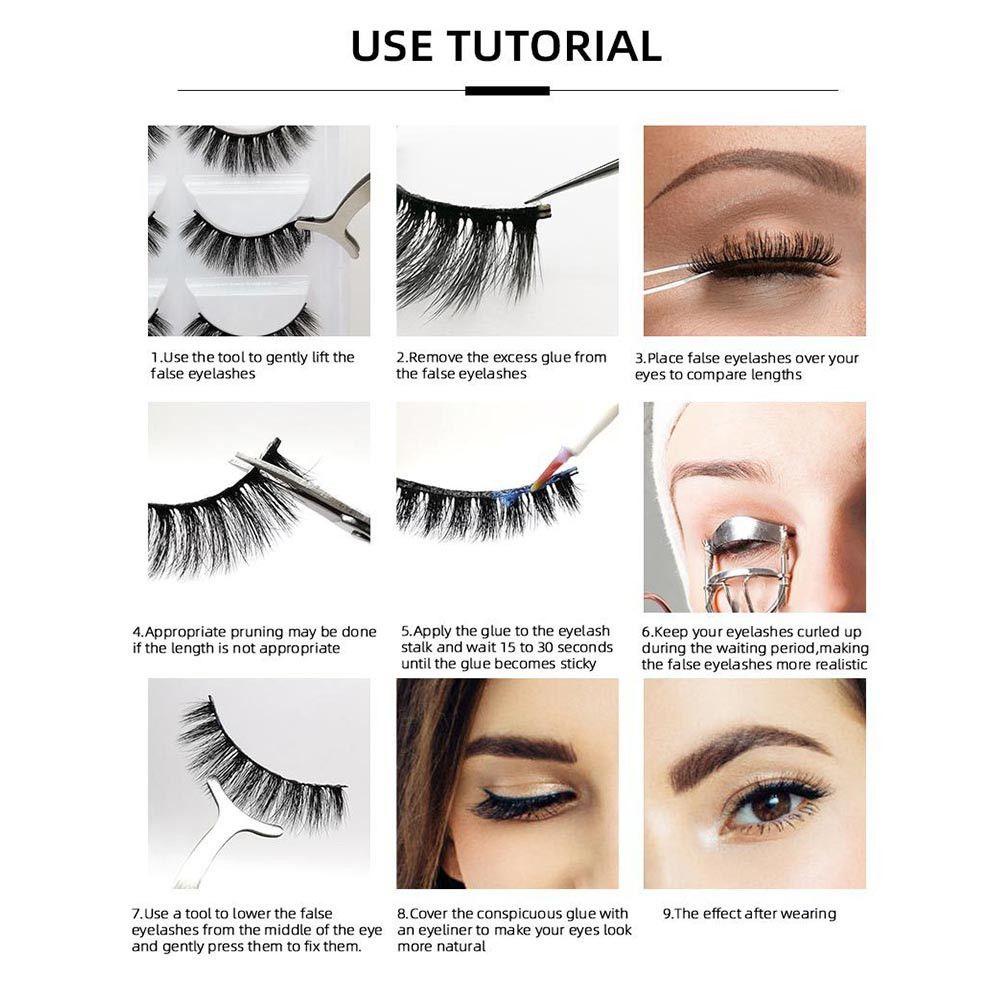 USE TUTORIAL

1.Use the tool to gently lift the false eyelashes

2.Remove the excess glue from the false eyelashes

3.Place false eyelashes over your eyes to compare lengths

4.Appropriate pruning may be done if the length is not appropriate

5.Apply the glue to the eyelash stalk and wait 15 to 30 seconds until the glue becomes sticky

6.Keep your eyelashes curled up during the waiting period,making the false eyelashes more realistic

7.Use a tool to lower the false eyelashes from the middle of the eye and gently press them to fix them.

8.Cover the conspicuous glue with an eyeliner to make your eyes look more natural

9.The effect after wearing