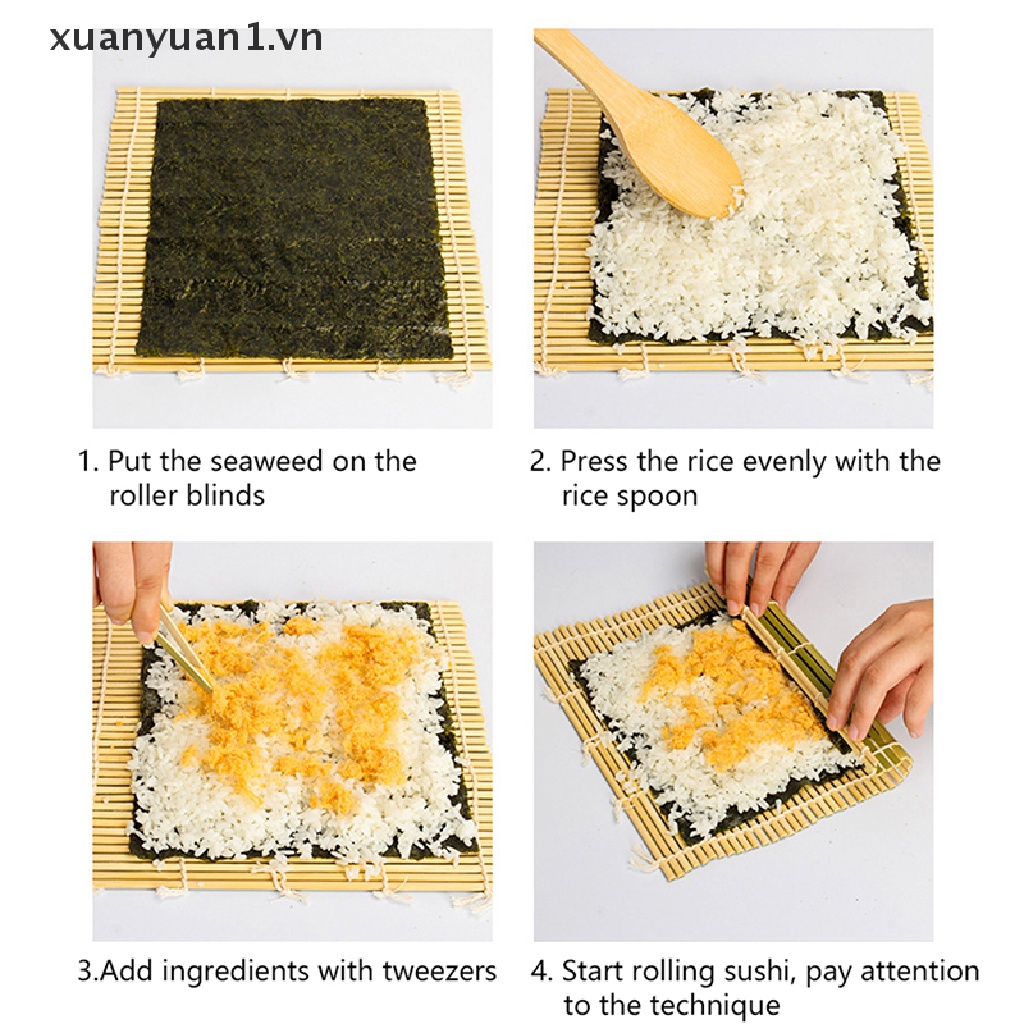 xuanyuan1.vn

1. Put the seaweed on the roller blinds

2. Press the rice evenly with the rice spoon

3.Add ingredients with tweezers

4. Start rolling sushi, pay attention to the technique