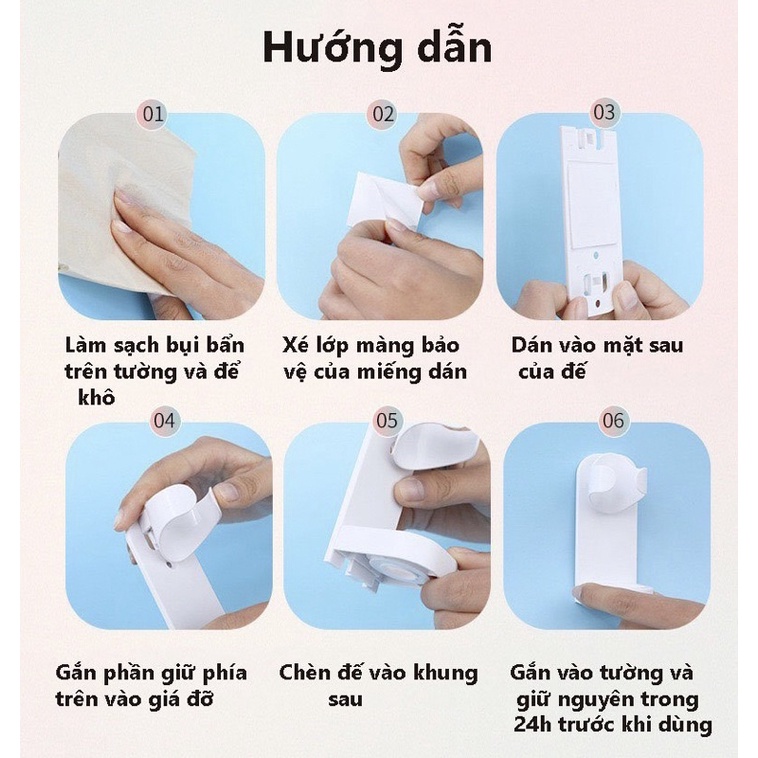 Hướng dẫn

01

Làm sạch bụi bẩn trên tường và để khô

02

Xé lớp màng bảo vệ của miếng dán

03

Dán vào mặt sau của đế

04

Gắn phần giữ phía trên vào giá đỡ

05

Chèn đế vào khung sau

06

Gắn vào tường và giữ nguyên trong 24h trước khi dùng