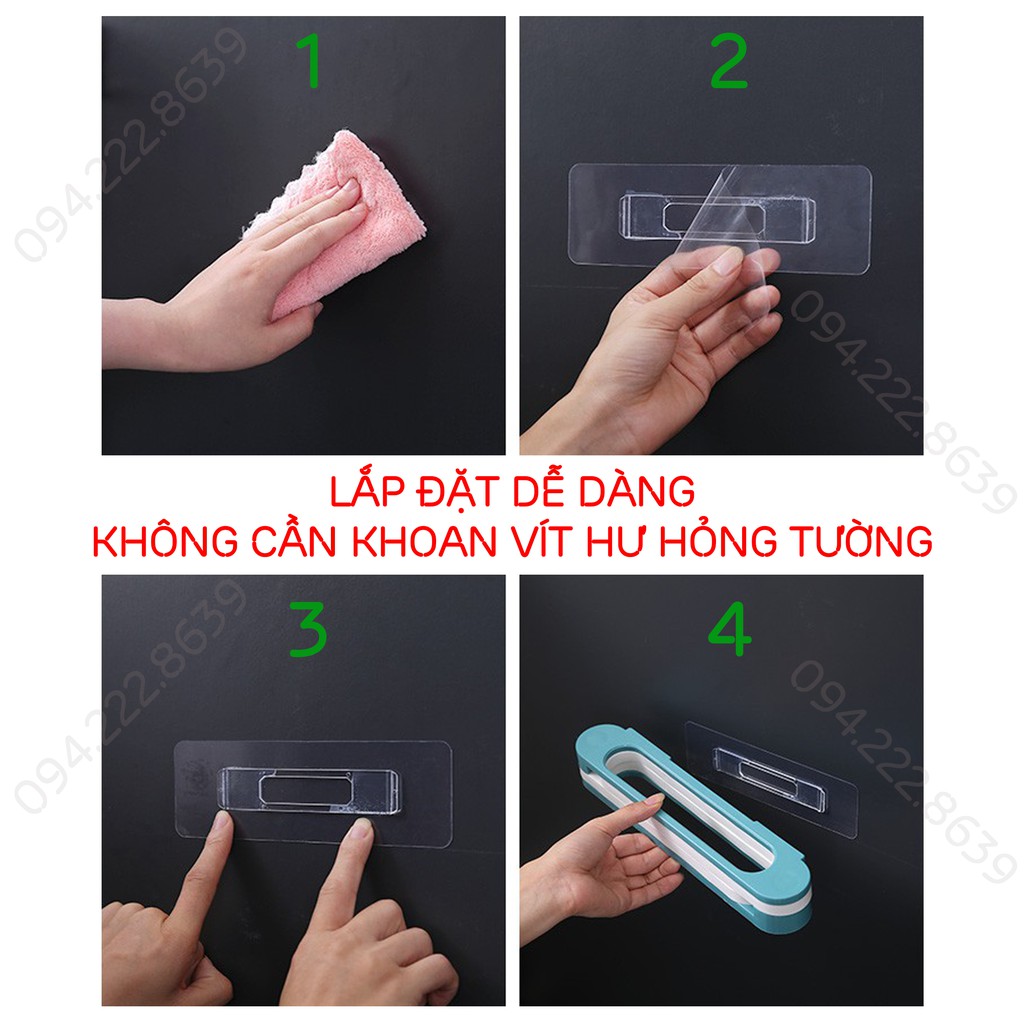 1

094.222.8639

2

094.222.8639

LẮP ĐẶT DỄ DÀNG
KHÔNG CẦN KHOAN VÍT HƯ HỎNG TƯỜNG

3

094.222.8639

4

094.222.8639