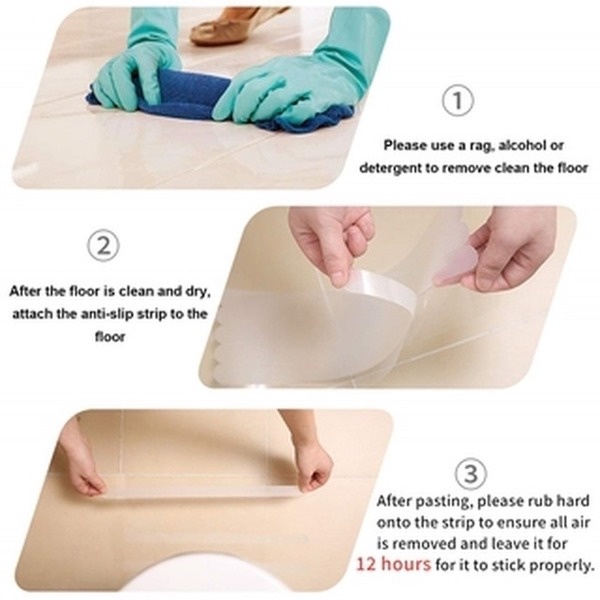 ①

Please use a rag, alcohol or detergent to remove clean the floor

②

After the floor is clean and dry, attach the anti-slip strip to the floor

③

After pasting, please rub hard onto the strip to ensure all air is removed and leave it for 12 hours for it to stick properly.