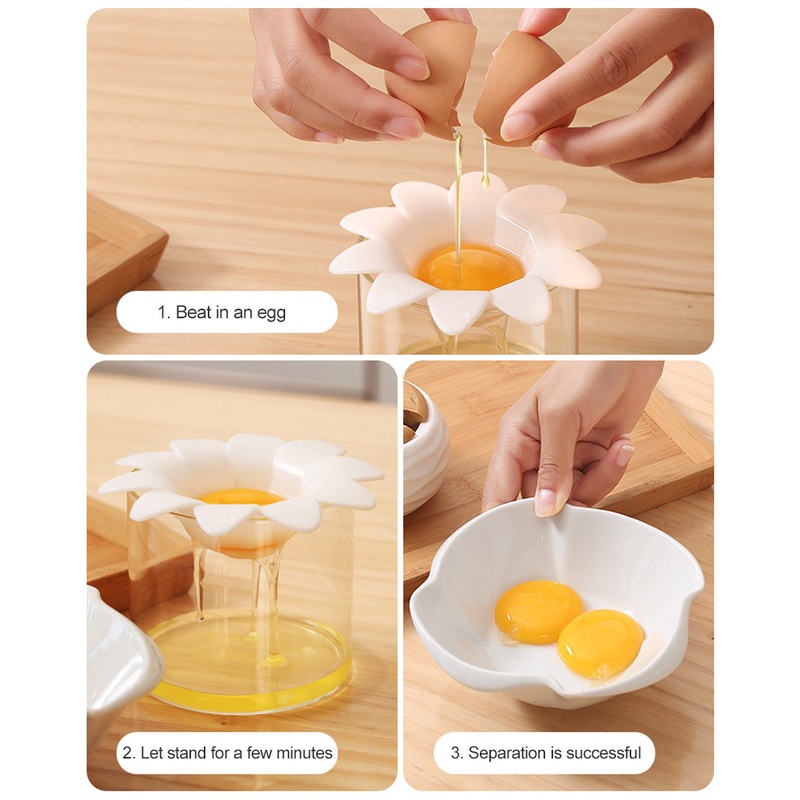 1. Beat in an egg

2. Let stand for a few minutes

3. Separation is successful