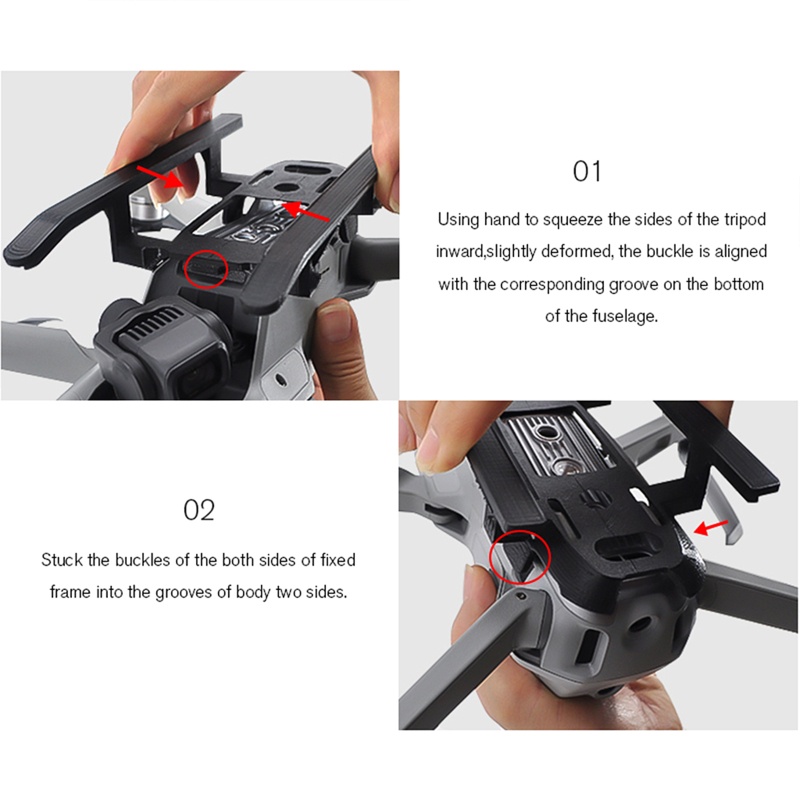 01

Using hand to squeeze the sides of the tripod inward,slightly deformed, the buckle is aligned with the corresponding groove on the bottom of the fuselage.

02

Stuck the buckles of the both sides of fixed frame into the grooves of body two sides.