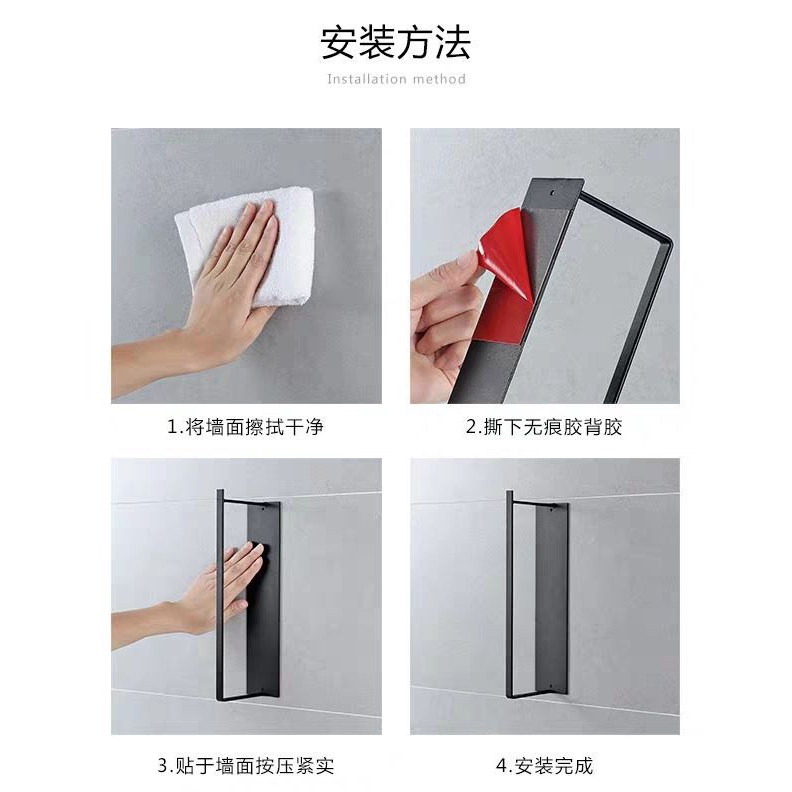 安装方法

Installation method

1.将墙面擦拭干净

2.撕下无痕胶背胶

3.贴于墙面按压紧实

4.安装完成