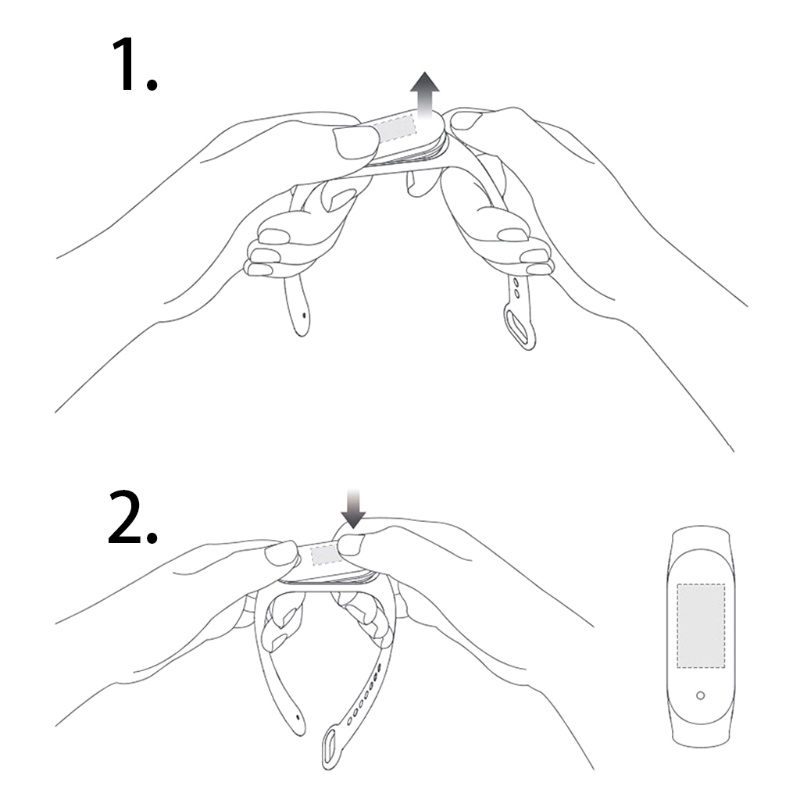 1.

2.