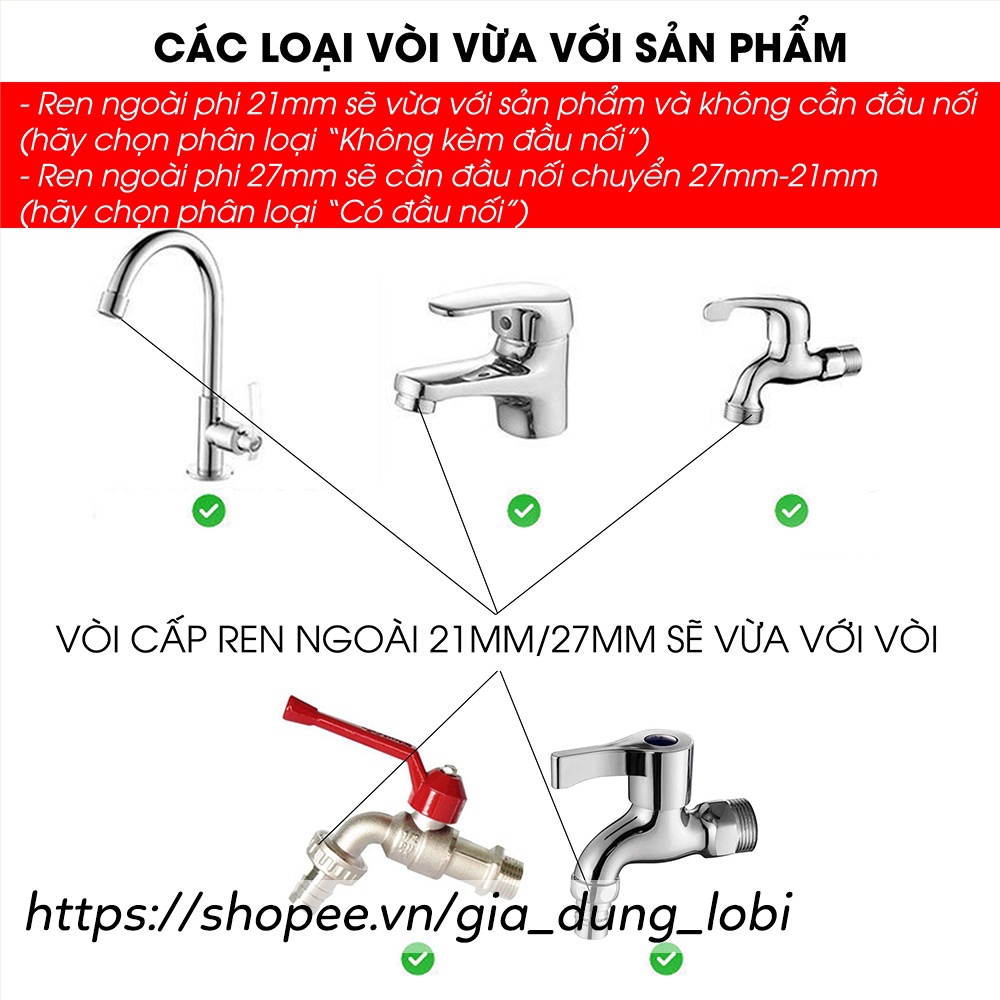 CÁC LOẠI VÒI VỪA VỚI SẢN PHẨM

- Ren ngoài phi 21mm sẽ vừa với sản phẩm và không cần đầu nối (hãy chọn phân loại "Không kèm đầu nối")
- Ren ngoài phi 27mm sẽ cần đầu nối chuyển 27mm-21mm (hãy chọn phân loại "Có đầu nối")

VÒI CẤP REN NGOÀI 21MM/27MM SẼ VỪA VỚI VÒI

https://shopee.vn/gia_dung_lobi