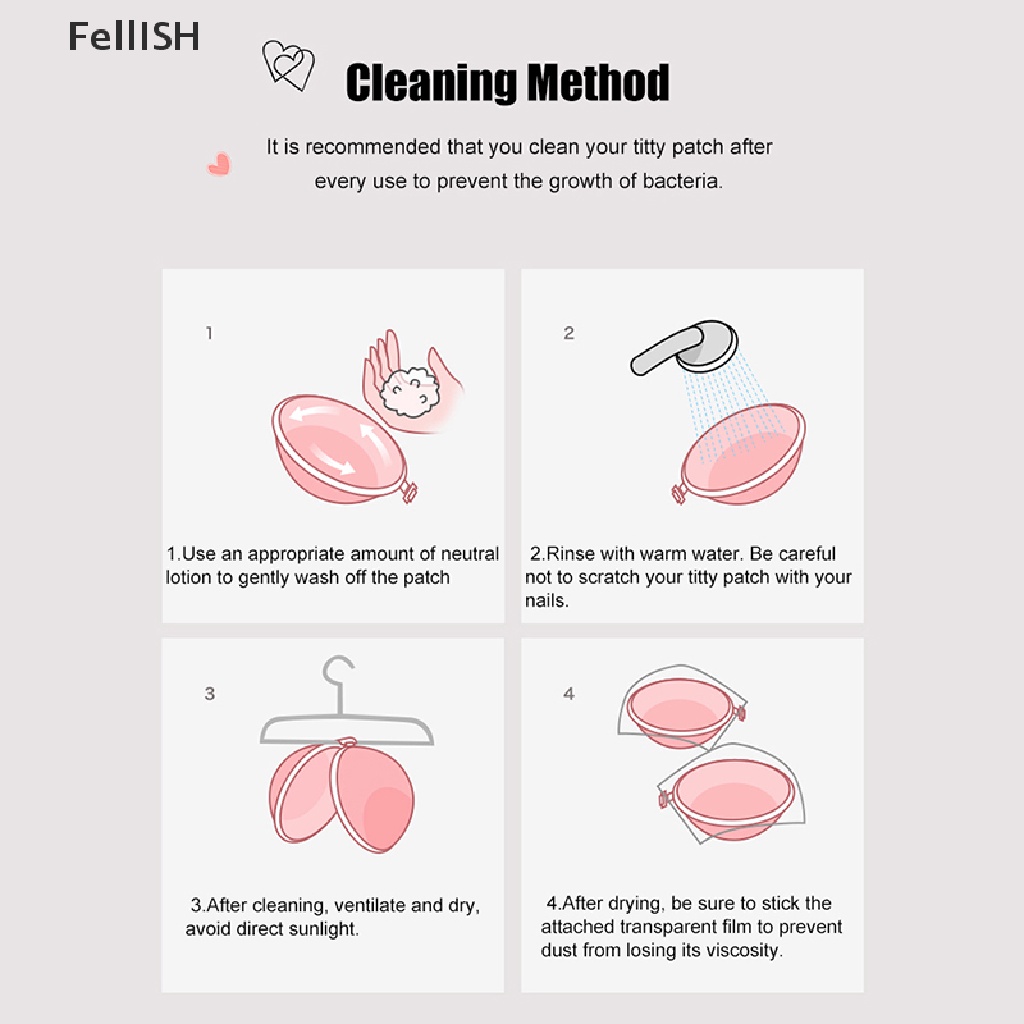 FellISH

Cleaning Method

It is recommended that you clean your titty patch after every use to prevent the growth of bacteria.

1

1.Use an appropriate amount of neutral lotion to gently wash off the patch

2

2.Rinse with warm water. Be careful not to scratch your titty patch with your nails.

3

3.After cleaning, ventilate and dry, avoid direct sunlight.

4

4.After drying, be sure to stick the attached transparent film to prevent dust from losing its viscosity.