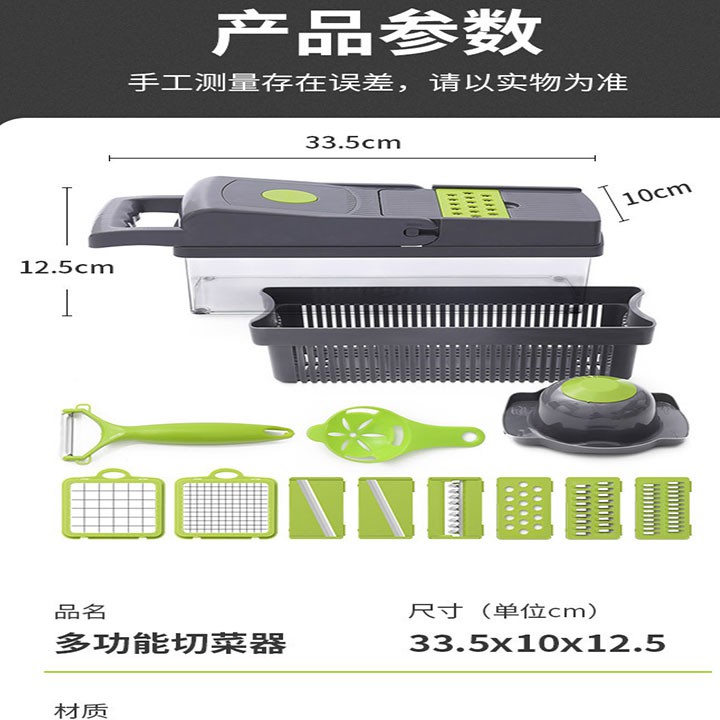 产品参数

手工测量存在误差，请以实物为准

33.5cm

10cm

12.5cm

品名

多功能切菜器

尺寸（单位cm）

33.5x10x12.5

材质