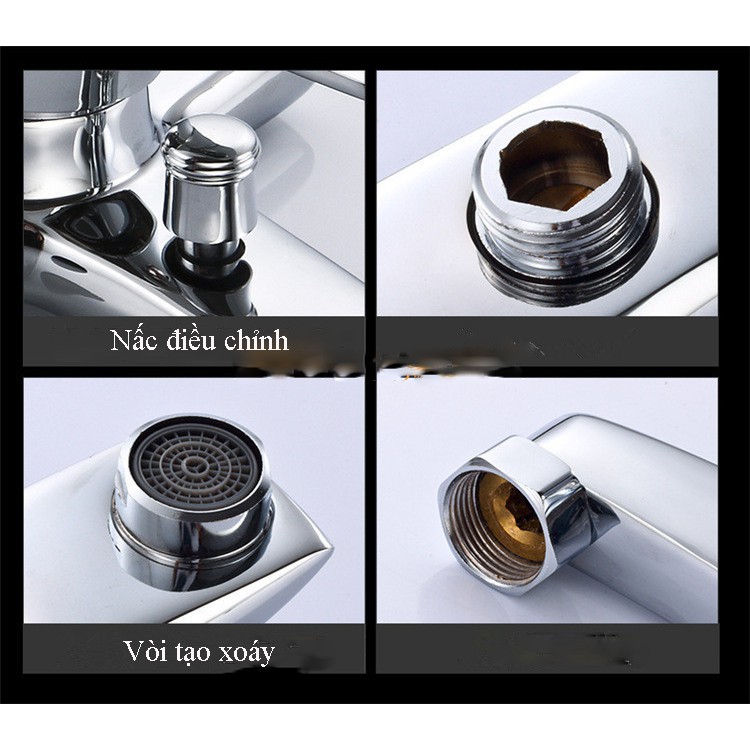 Nấc điều chỉnh

Vòi tạo xoáy