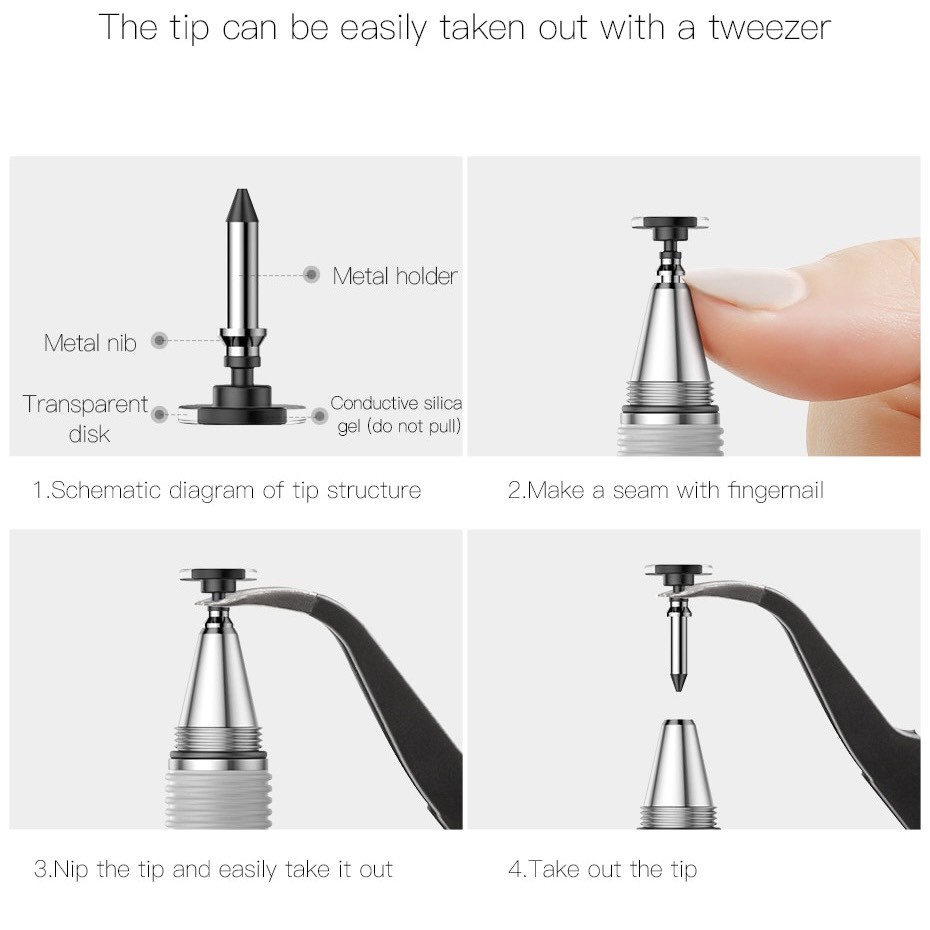 The tip can be easily taken out with a tweezer

Metal holder

Metal nib

Transparent disk

Conductive silica gel (do not pull)

1.Schematic diagram of tip structure

2.Make a seam with fingernail

3.Nip the tip and easily take it out

4.Take out the tip