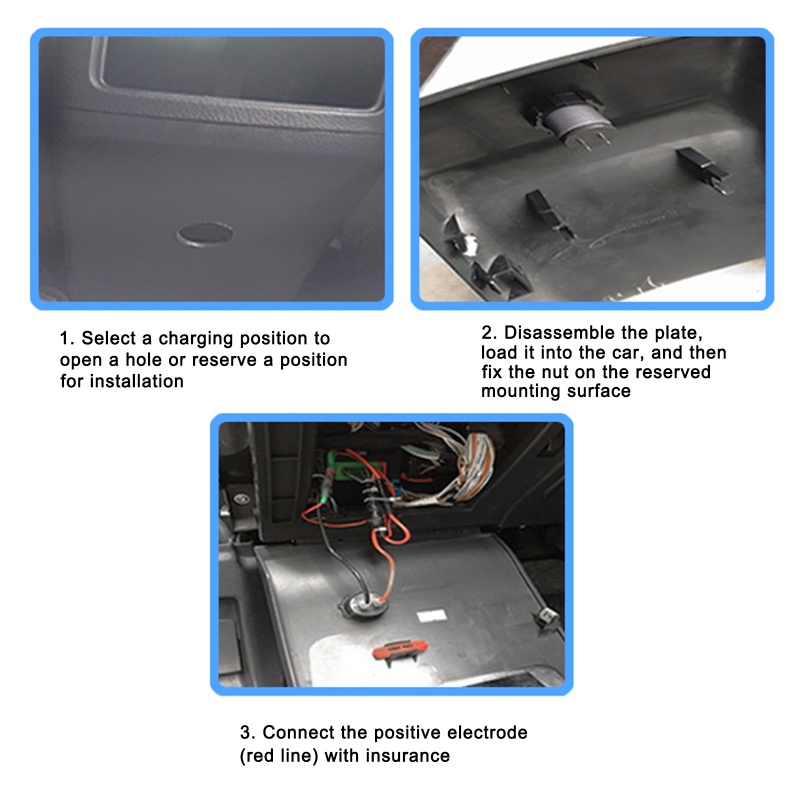 1. Select a charging position to open a hole or reserve a position for installation

2. Disassemble the plate, load it into the car, and then fix the nut on the reserved mounting surface

3. Connect the positive electrode (red line) with insurance