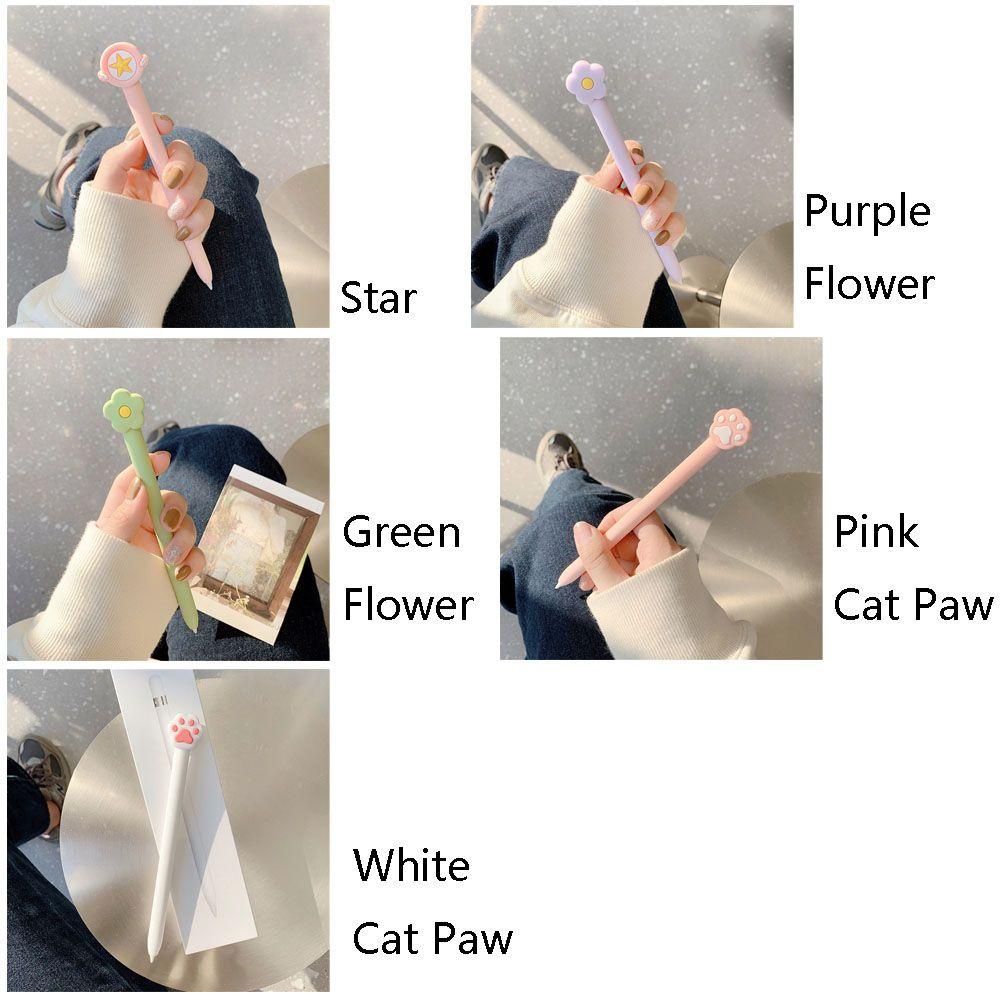 Star

Purple
Flower

Green
Flower

Pink
Cat Paw

White
Cat Paw