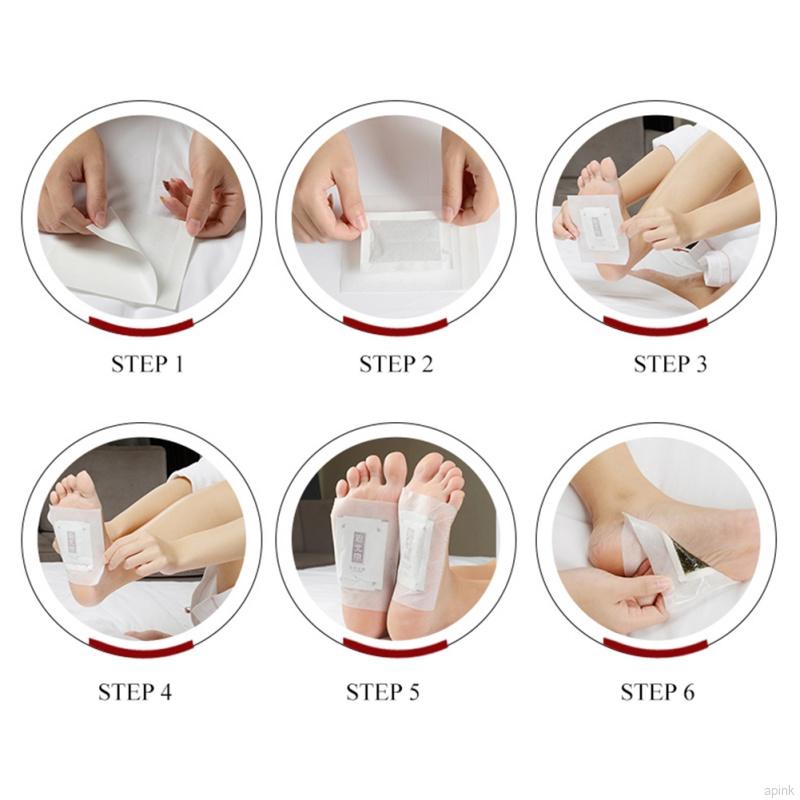 STEP 1

STEP 2

STEP 3

STEP 4

STEP 5

STEP 6

apink