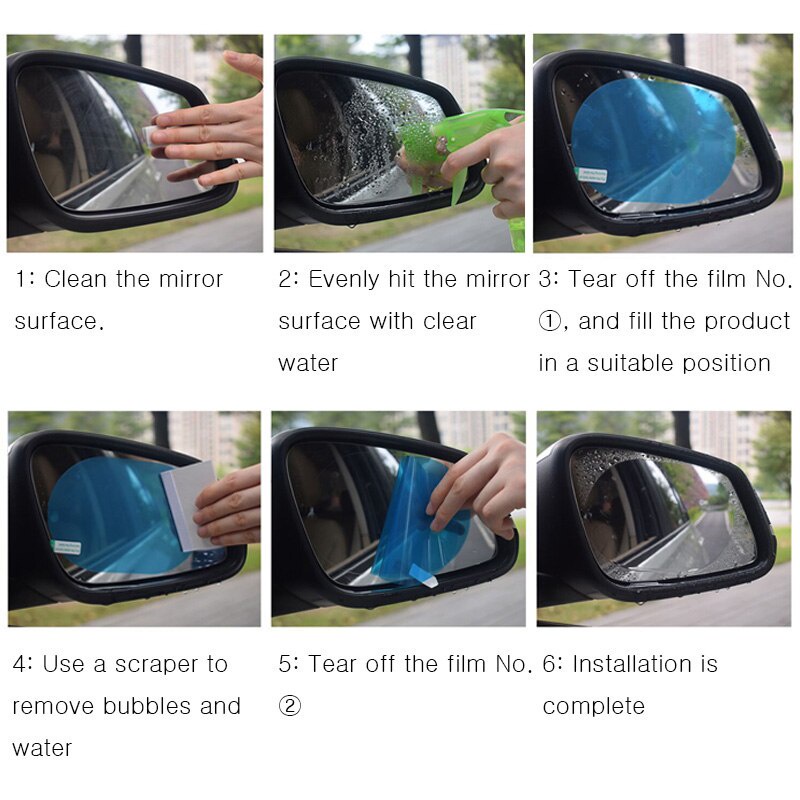 1: Clean the mirror surface.

2: Evenly hit the mirror surface with clear water

3: Tear off the film No. ①, and fill the product in a suitable position

4: Use a scraper to remove bubbles and water

5: Tear off the film No. ②

6: Installation is complete