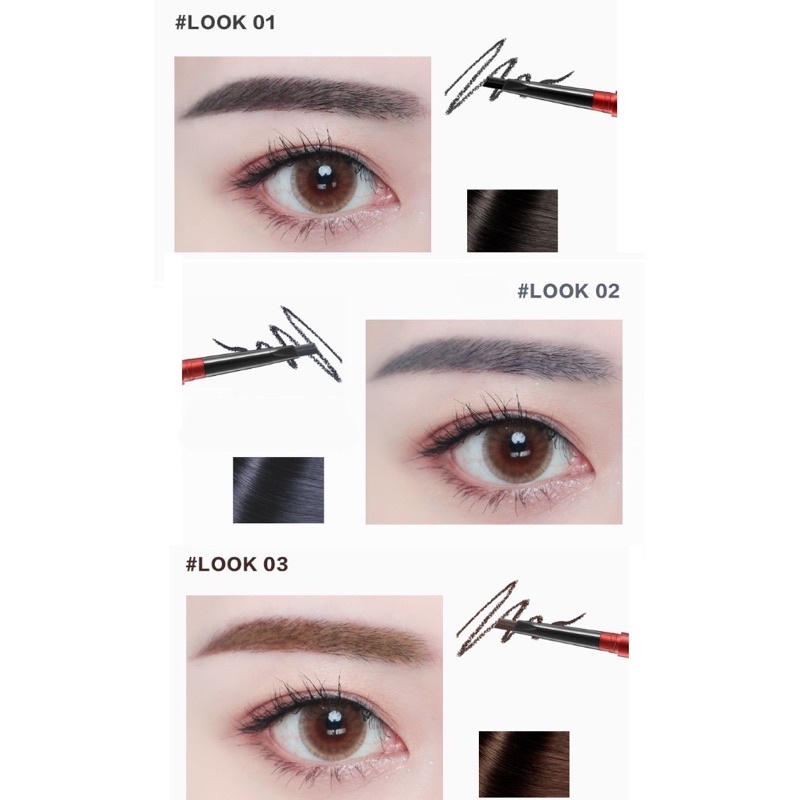 #LOOK 01

#LOOK 02

#LOOK 03