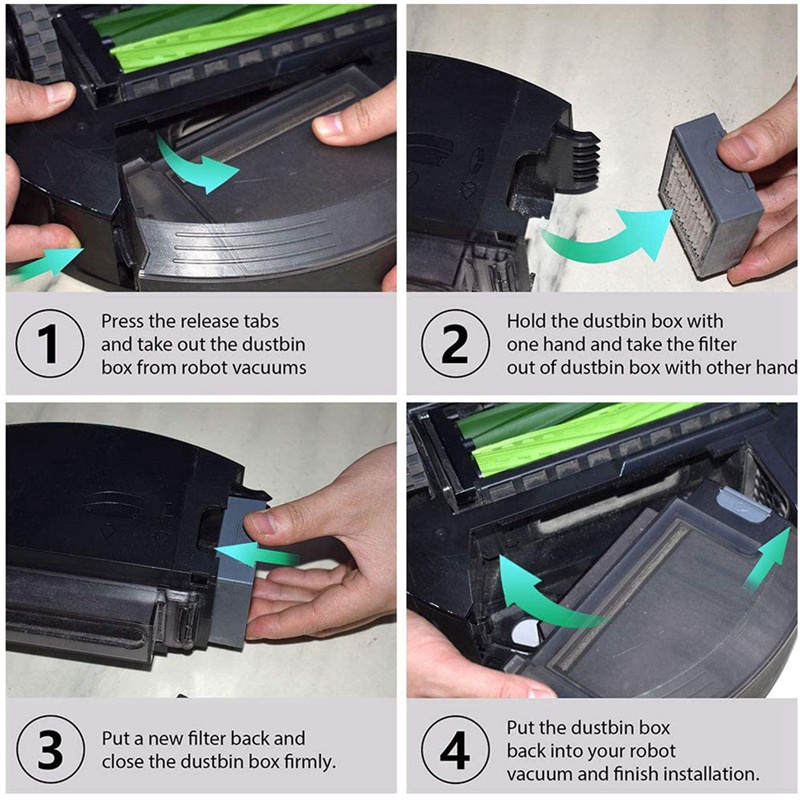 1
Press the release tabs and take out the dustbin box from robot vacuums

2
Hold the dustbin box with one hand and take the filter out of dustbin box with other hand

3
Put a new filter back and close the dustbin box firmly.

4
Put the dustbin box back into your robot vacuum and finish installation.