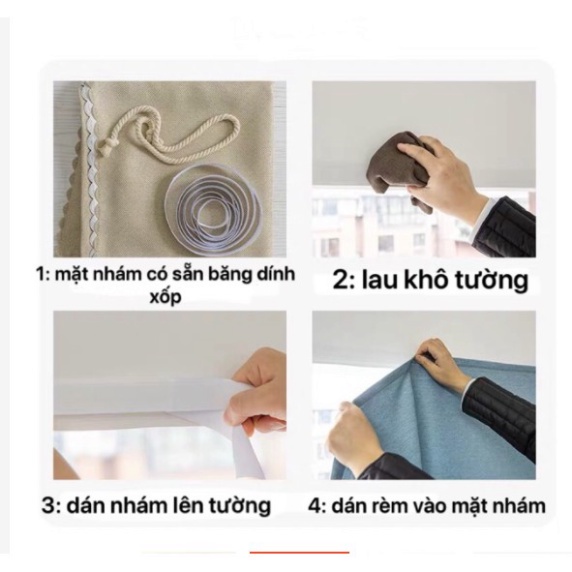 1: mặt nhám có sẵn băng dính xốp

2: lau khô tường

3: dán nhám lên tường

4: dán rèm vào mặt nhám