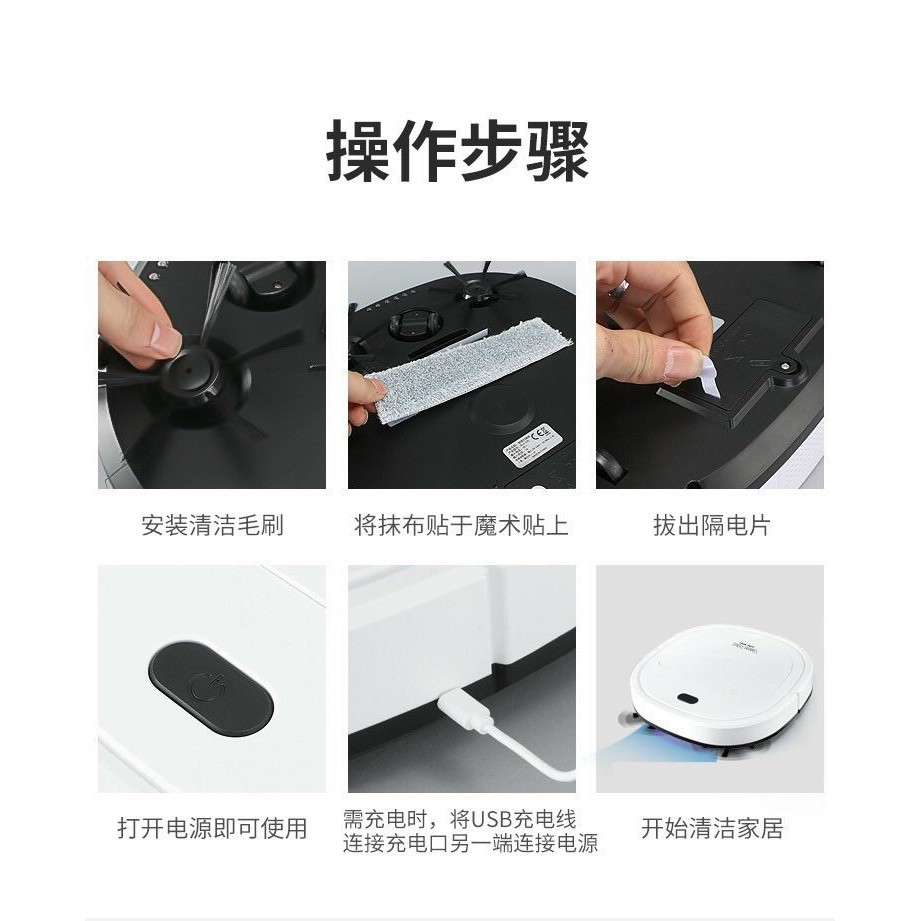 操作步骤

安装清洁毛刷

将抹布贴于魔术贴上

拔出隔电片

打开电源即可使用

需充电时，将USB充电线连接充电口另一端连接电源

开始清洁家居