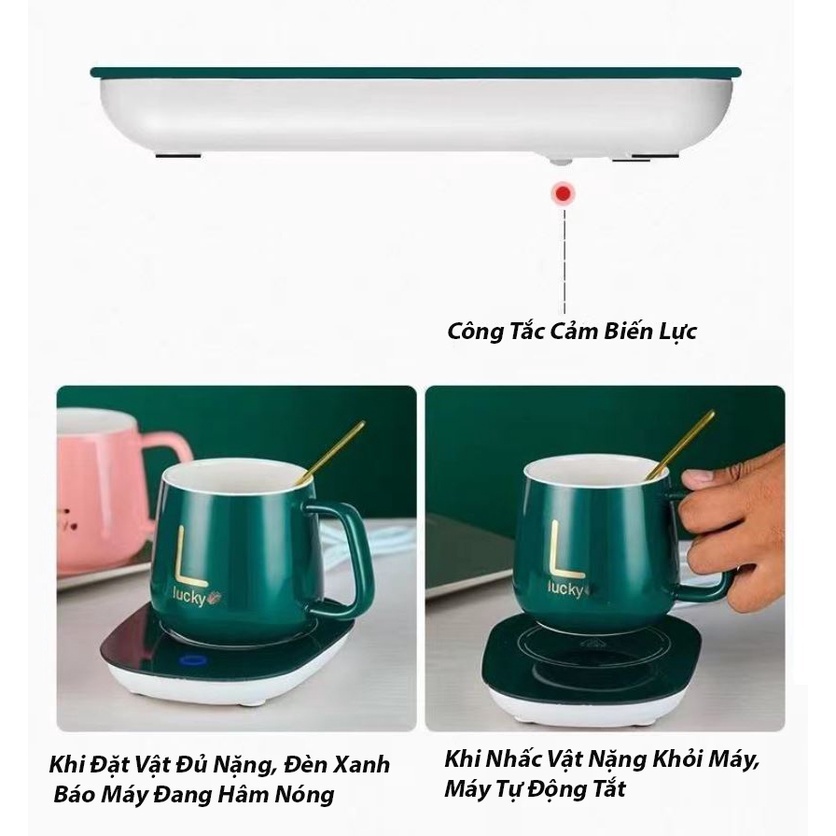 Công Tắc Cảm Biến Lực

L
lucky

L
lucky

Khi Đặt Vật Đủ Nặng, Đèn Xanh Báo Máy Đang Hâm Nóng

Khi Nhấc Vật Nặng Khỏi Máy, Máy Tự Động Tắt