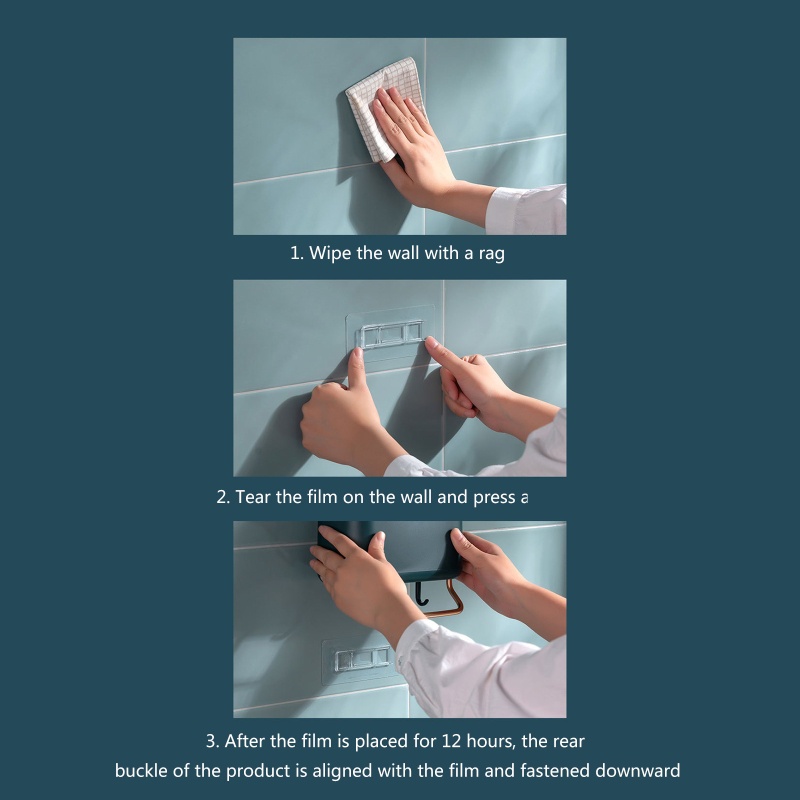 1. Wipe the wall with a rag

2. Tear the film on the wall and press a

3. After the film is placed for 12 hours, the rear buckle of the product is aligned with the film and fastened downward