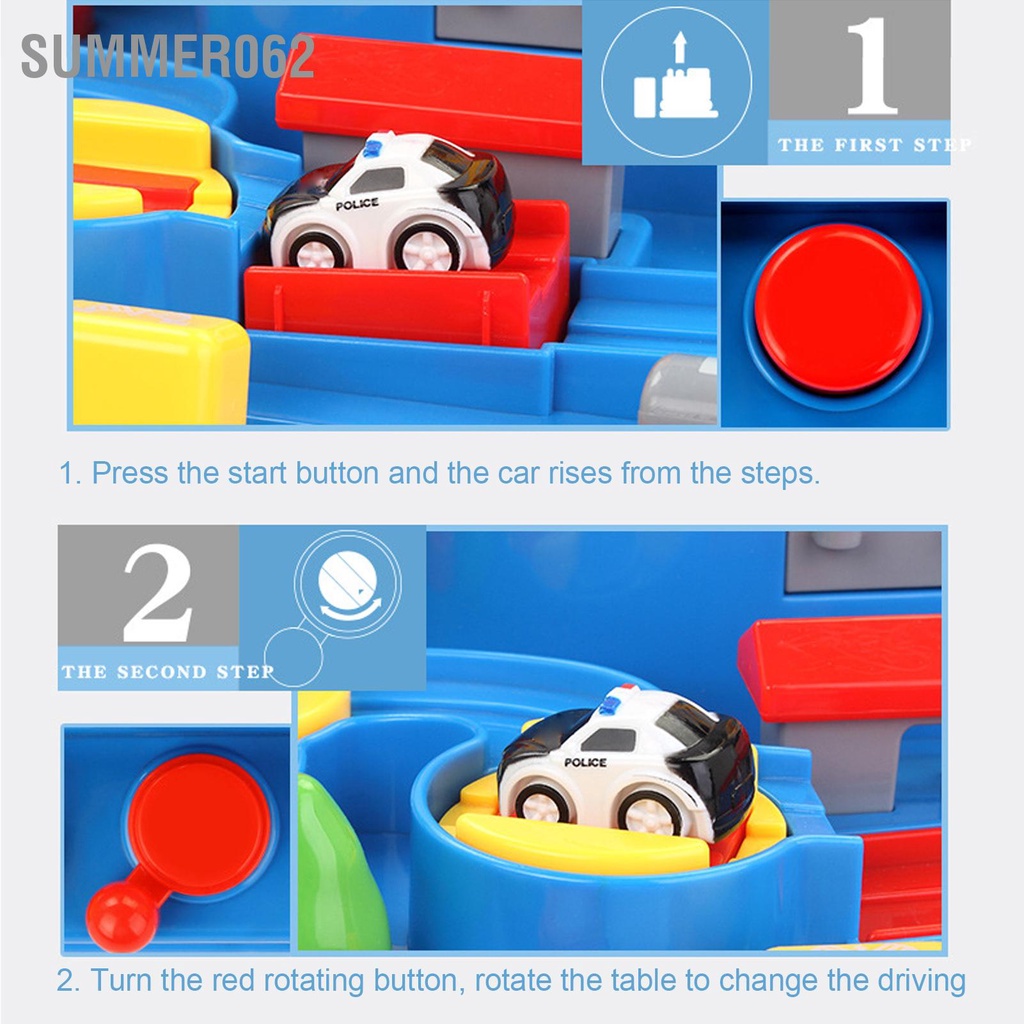 SUMMER062

1

THE FIRST STEP

POLICE

1. Press the start button and the car rises from the steps.

2

THE SECOND STEP

POLICE

2. Turn the red rotating button, rotate the table to change the driving