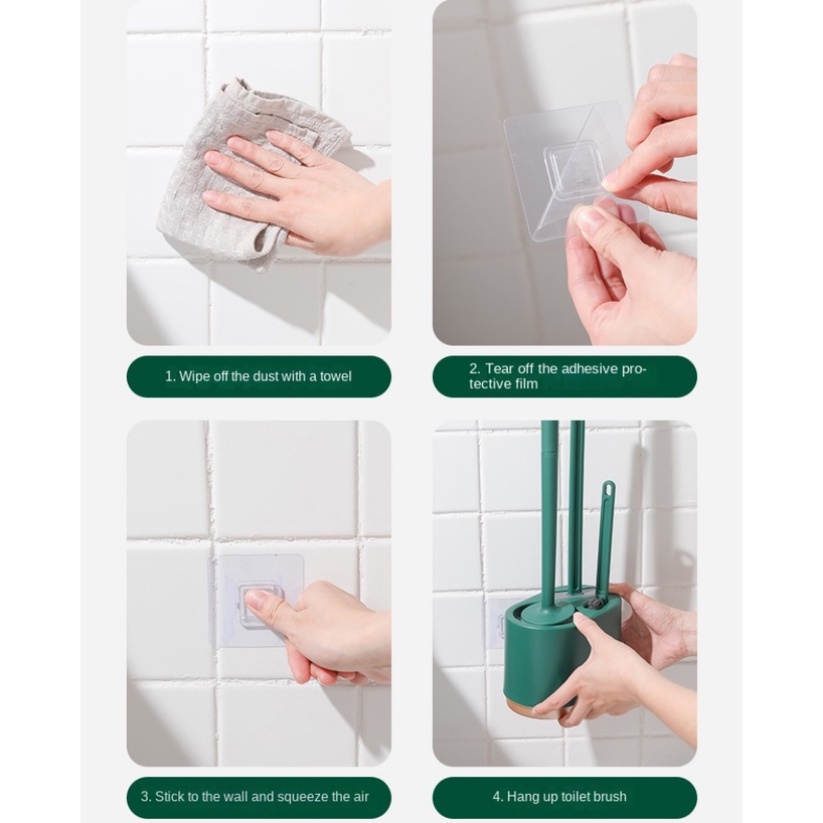 1. Wipe off the dust with a towel

2. Tear off the adhesive protective film

3. Stick to the wall and squeeze the air

4. Hang up toilet brush