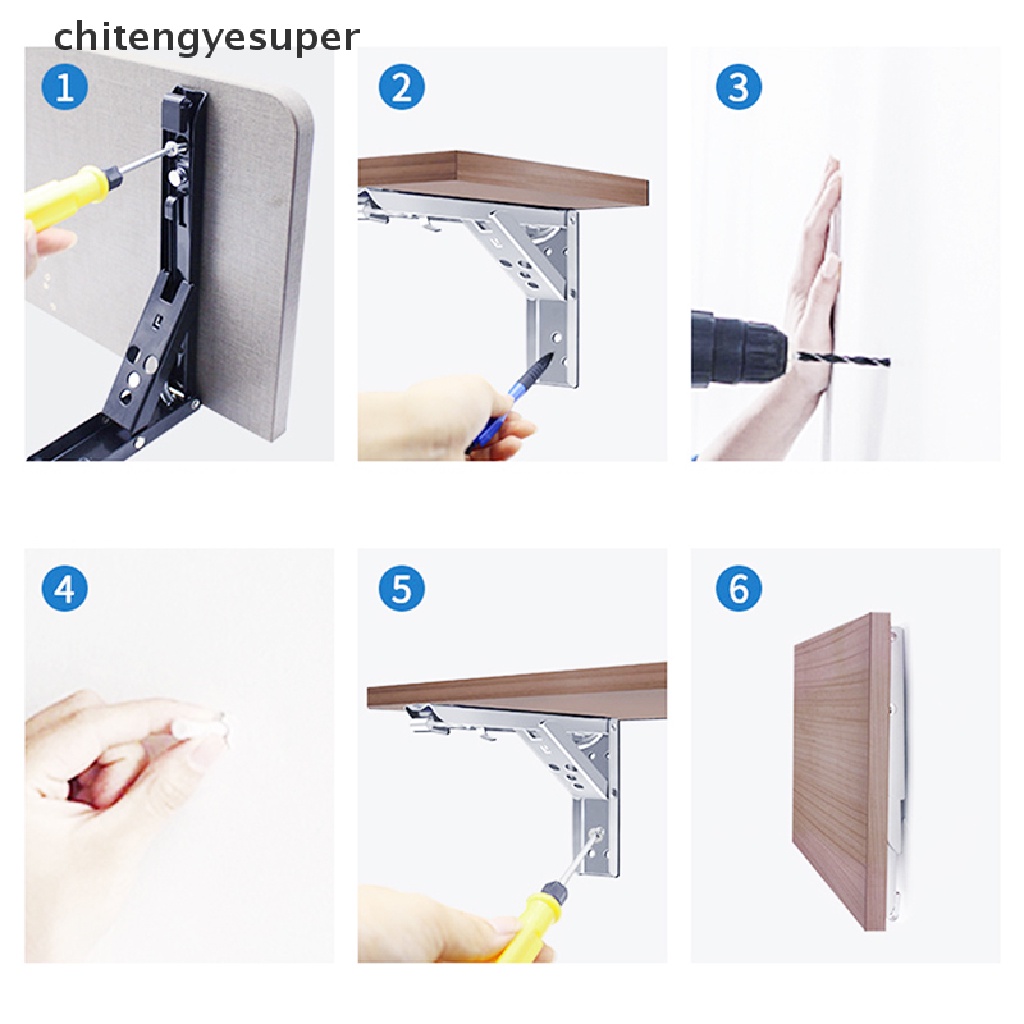 chitengyesuper

1

2

3

4

5

6