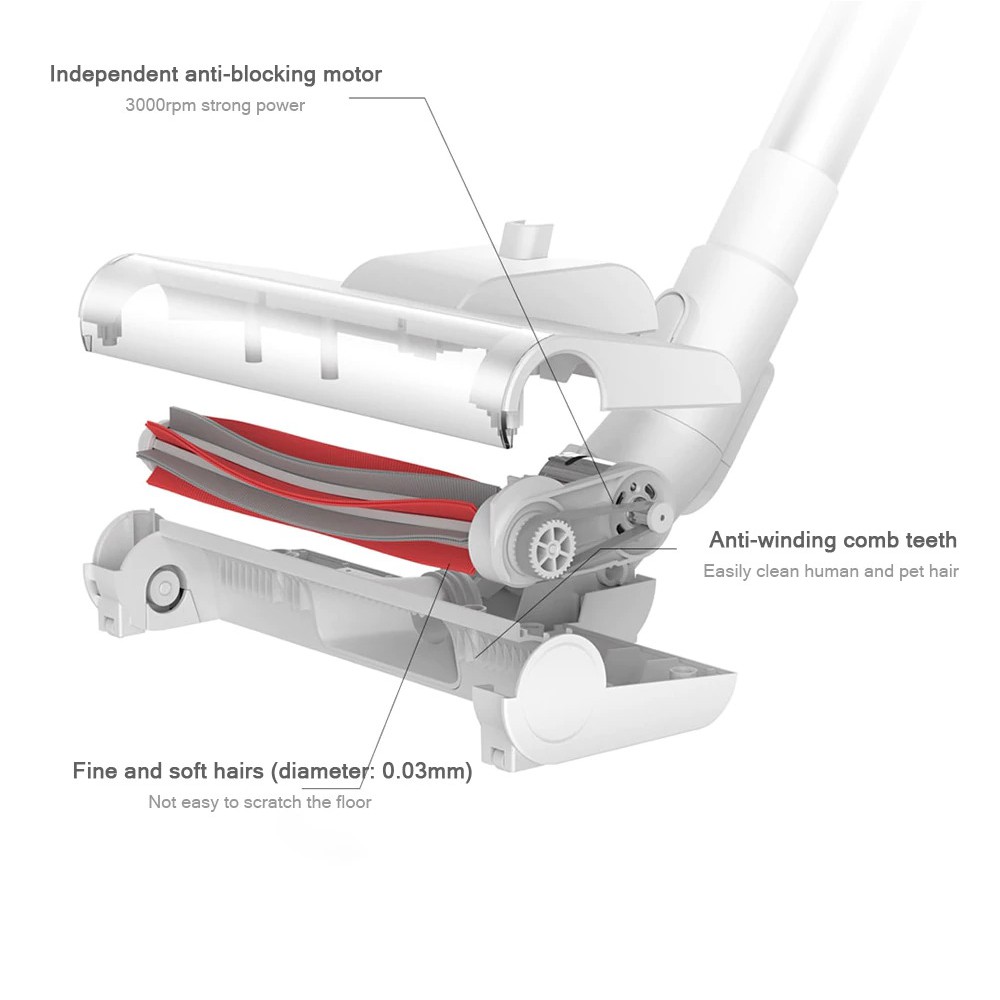 Independent anti-blocking motor
3000rpm strong power

Anti-winding comb teeth
Easily clean human and pet hair

Fine and soft hairs (diameter: 0.03mm)
Not easy to scratch the floor