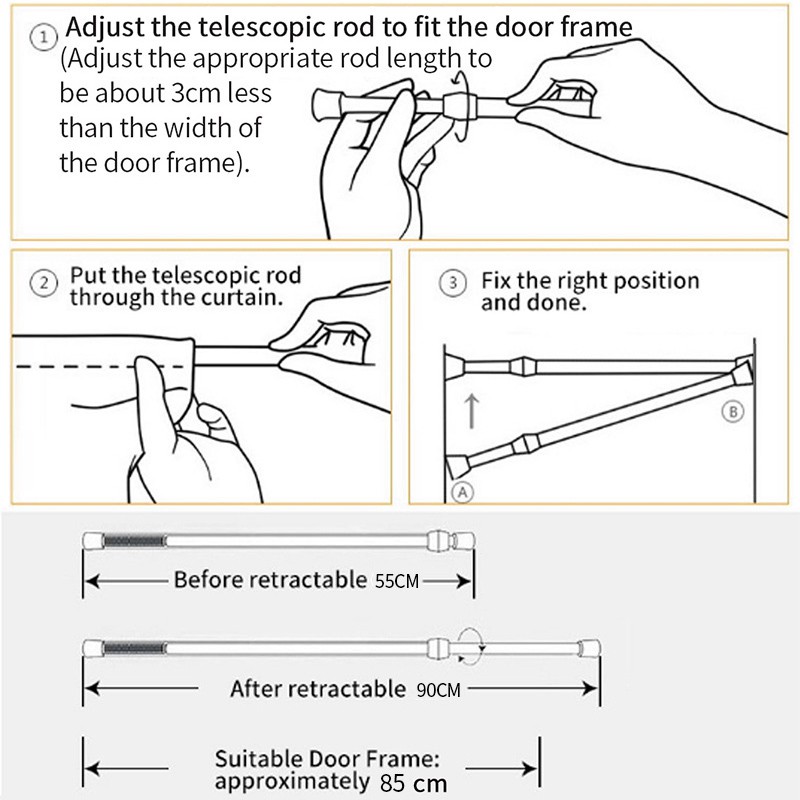 ① Adjust the telescopic rod to fit the door frame
(Adjust the appropriate rod length to be about 3cm less than the width of the door frame).

② Put the telescopic rod through the curtain.

③ Fix the right position and done.

Ⓑ

Ⓐ

Before retractable 55CM

After retractable 90CM

Suitable Door Frame: approximately 85 cm