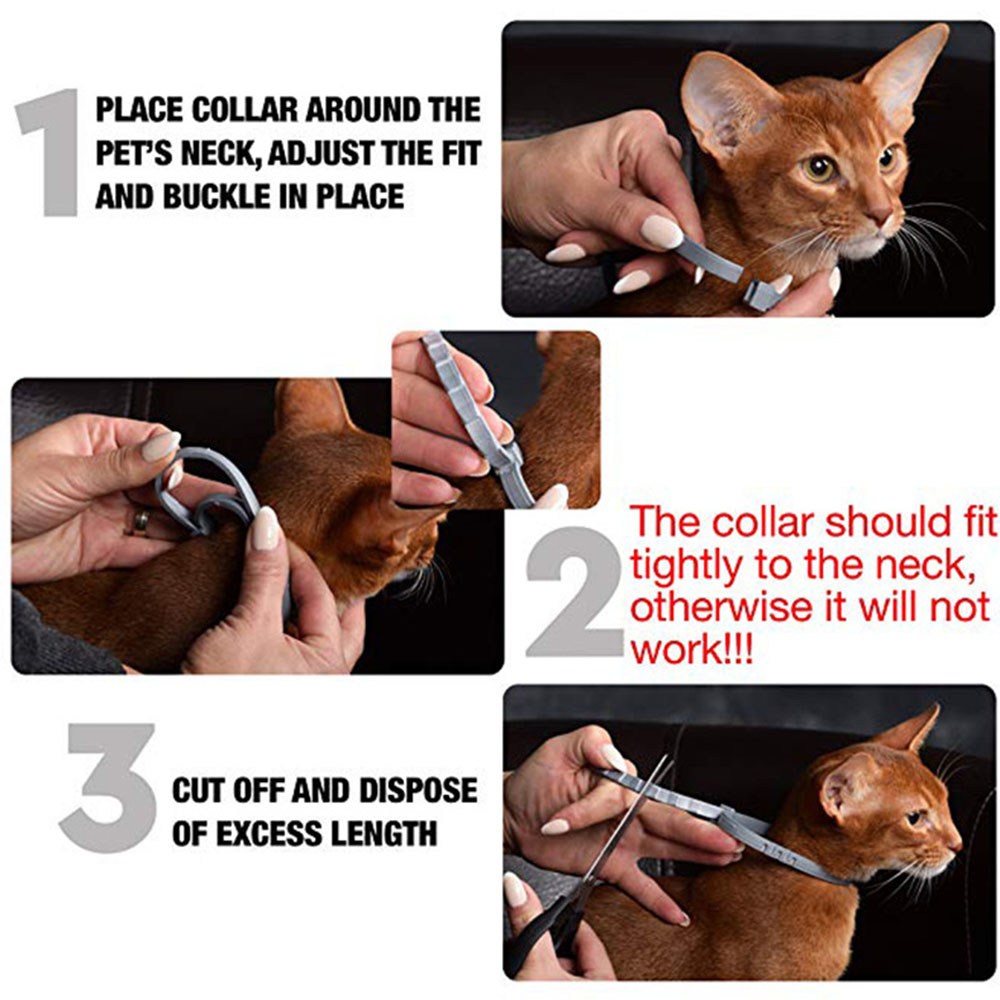 1 PLACE COLLAR AROUND THE PET'S NECK, ADJUST THE FIT AND BUCKLE IN PLACE

2 The collar should fit tightly to the neck, otherwise it will not work!!!

3 CUT OFF AND DISPOSE OF EXCESS LENGTH