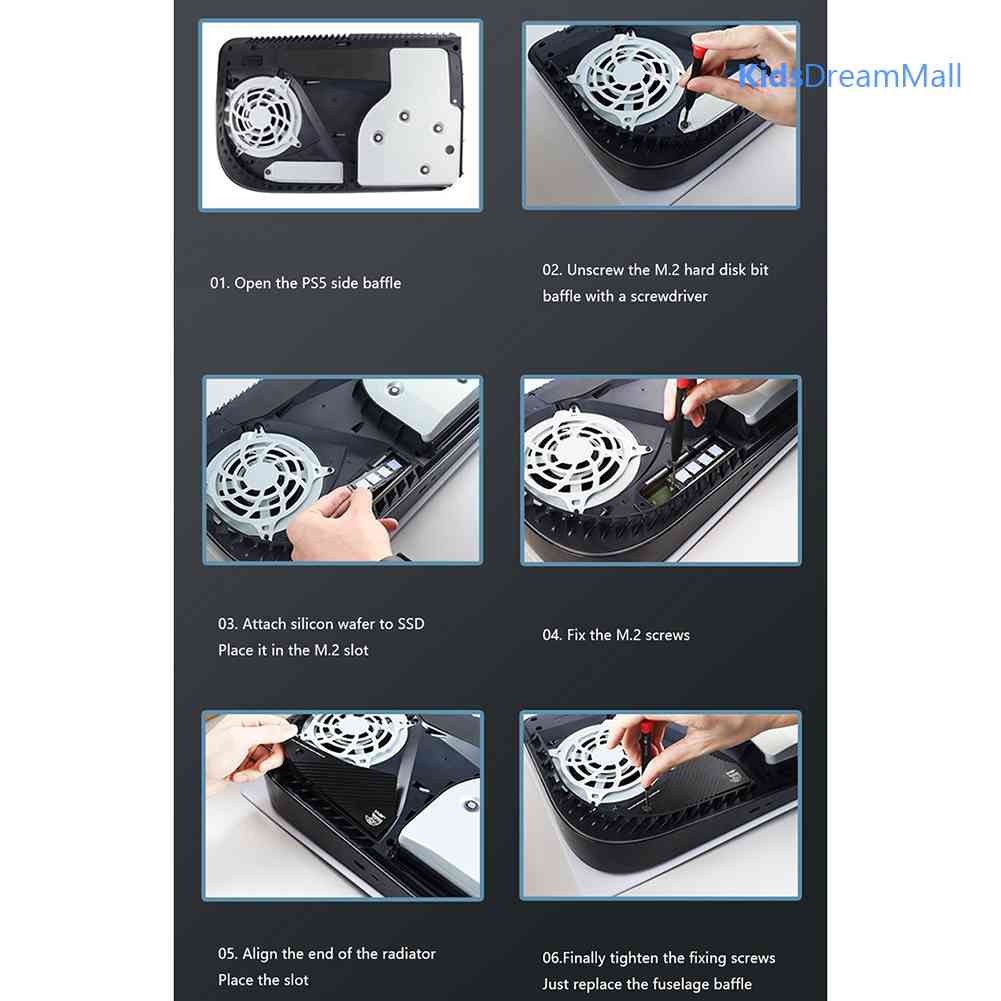 KidsDreamMall

01. Open the PS5 side baffle

02. Unscrew the M.2 hard disk bit baffle with a screwdriver

03. Attach silicon wafer to SSD
Place it in the M.2 slot

04. Fix the M.2 screws

05. Align the end of the radiator
Place the slot

06.Finally tighten the fixing screws
Just replace the fuselage baffle