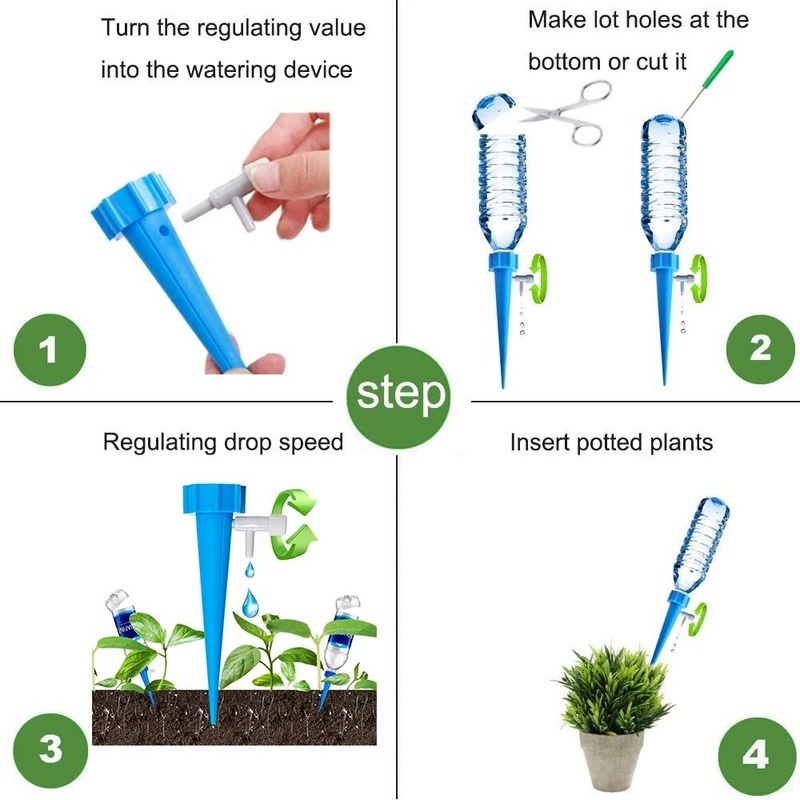 Turn the regulating value into the watering device

1

Make lot holes at the bottom or cut it

2

step

Regulating drop speed

3

Insert potted plants

4